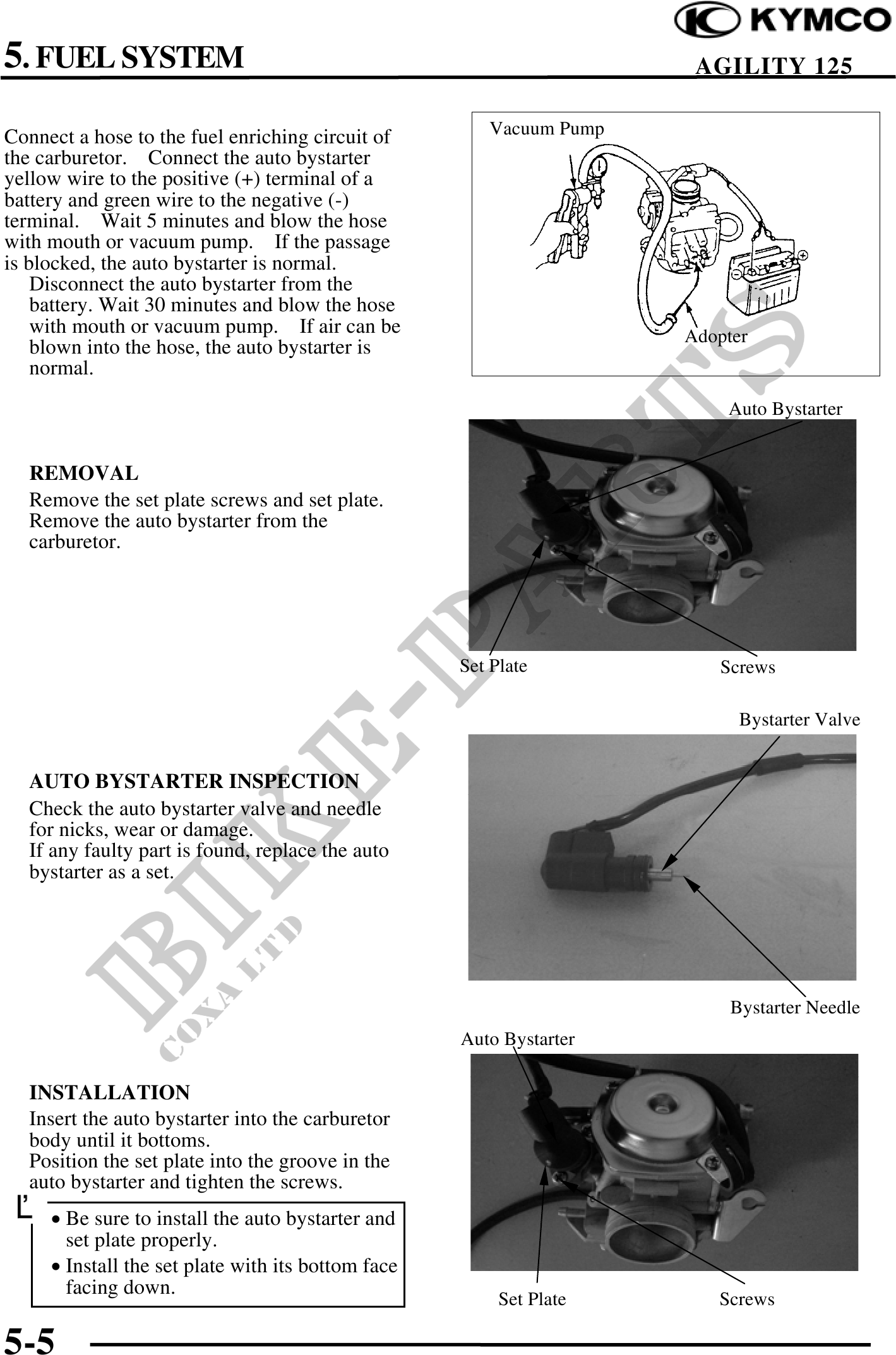 KYMCO

5. FUEL SYSTEM

AGILITY 125

Connect a hose to the fuel enriching circuit of the carburetor. Connect the auto bystarter yellow wire to the positive (+) terminal of a battery and green wire to the negative (-) terminal. Wait 5 minutes and blow the hose with mouth or vacuum pump. If the passage is blocked, the auto bystarter is normal.

Disconnect the auto bystarter from the battery. Wait 30 minutes and blow the hose with mouth or vacuum pump. If air can be blown into the hose, the auto bystarter is normal.

Vacuum Pump

Adopter

REMOVAL

Remove the set plate screws and set plate.
Remove the auto bystarter from the carburetor.

Auto Bystarter

Set Plate

Screws

AUTO BYSTARTER INSPECTION

Check the auto bystarter valve and needle for nicks, wear or damage.
If any faulty part is found, replace the auto bystarter as a set.

Bystarter Valve

Bystarter Needle

INSTALLATION

Insert the auto bystarter into the carburetor body until it bottoms.
Position the set plate into the groove in the auto bystarter and tighten the screws.

• Be sure to install the auto bystarter and set plate properly.
• Install the set plate with its bottom face facing down.

Auto Bystarter

Set Plate

Screws

BIKE-PARTS
COXA LTD

5-5