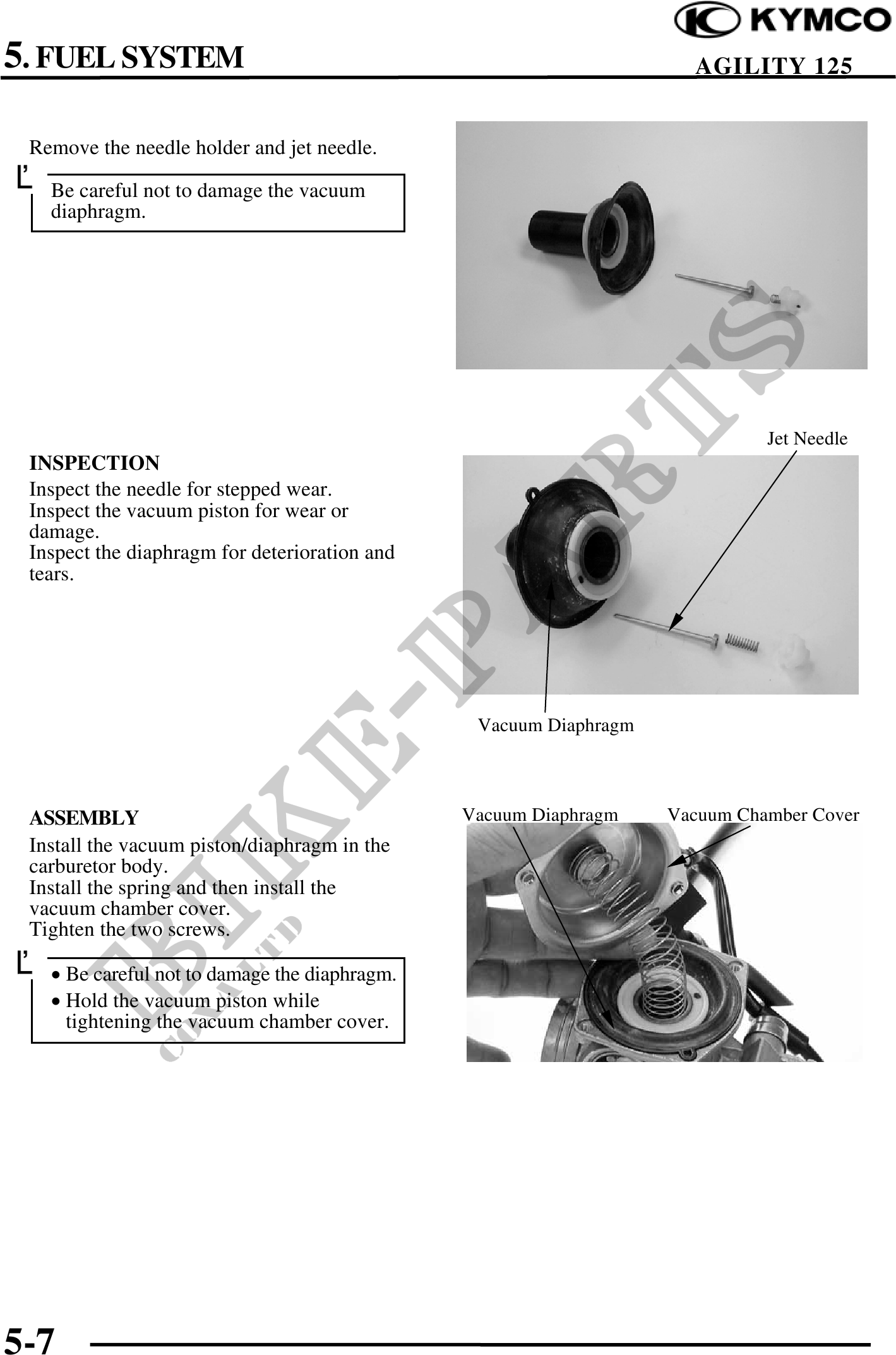 KYMCO

5. FUEL SYSTEM

AGILITY 125

Remove the needle holder and jet needle.

Be careful not to damage the vacuum diaphragm.

INSPECTION
Inspect the needle for stepped wear.
Inspect the vacuum piston for wear or damage.
Inspect the diaphragm for deterioration and tears.

Jet Needle

Vacuum Diaphragm

ASSEMBLY
Install the vacuum piston/diaphragm in the carburetor body.
Install the spring and then install the vacuum chamber cover.
Tighten the two screws.

• Be careful not to damage the diaphragm.
• Hold the vacuum piston while tightening the vacuum chamber cover.

Vacuum Diaphragm

Vacuum Chamber Cover

BIKE-PARTS CO., LTD

5-7