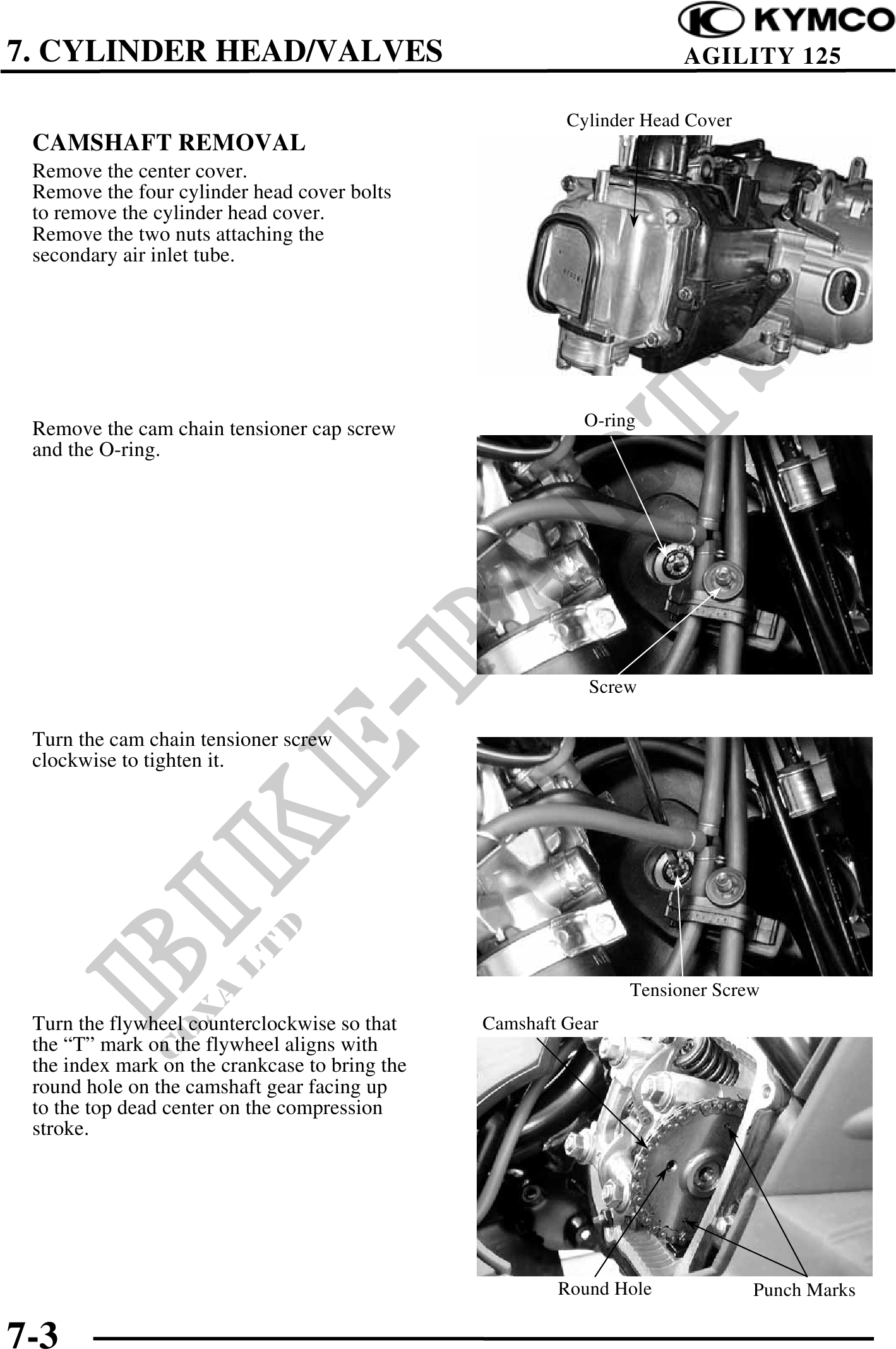 KYMCO

7. CYLINDER HEAD/VALVES

AGILITY 125

CAMSHAFT REMOVAL

Remove the center cover.
Remove the four cylinder head cover bolts to remove the cylinder head cover.
Remove the two nuts attaching the secondary air inlet tube.

Cylinder Head Cover

Remove the cam chain tensioner cap screw and the O-ring.

O-ring

Screw

Turn the cam chain tensioner screw clockwise to tighten it.

Tensioner Screw

Turn the flywheel counterclockwise so that the “T” mark on the flywheel aligns with the index mark on the crankcase to bring the round hole on the camshaft gear facing up to the top dead center on the compression stroke.

Camshaft Gear

Round Hole

Punch Marks

BIKE-PARTS

TOXA LTD

7-3