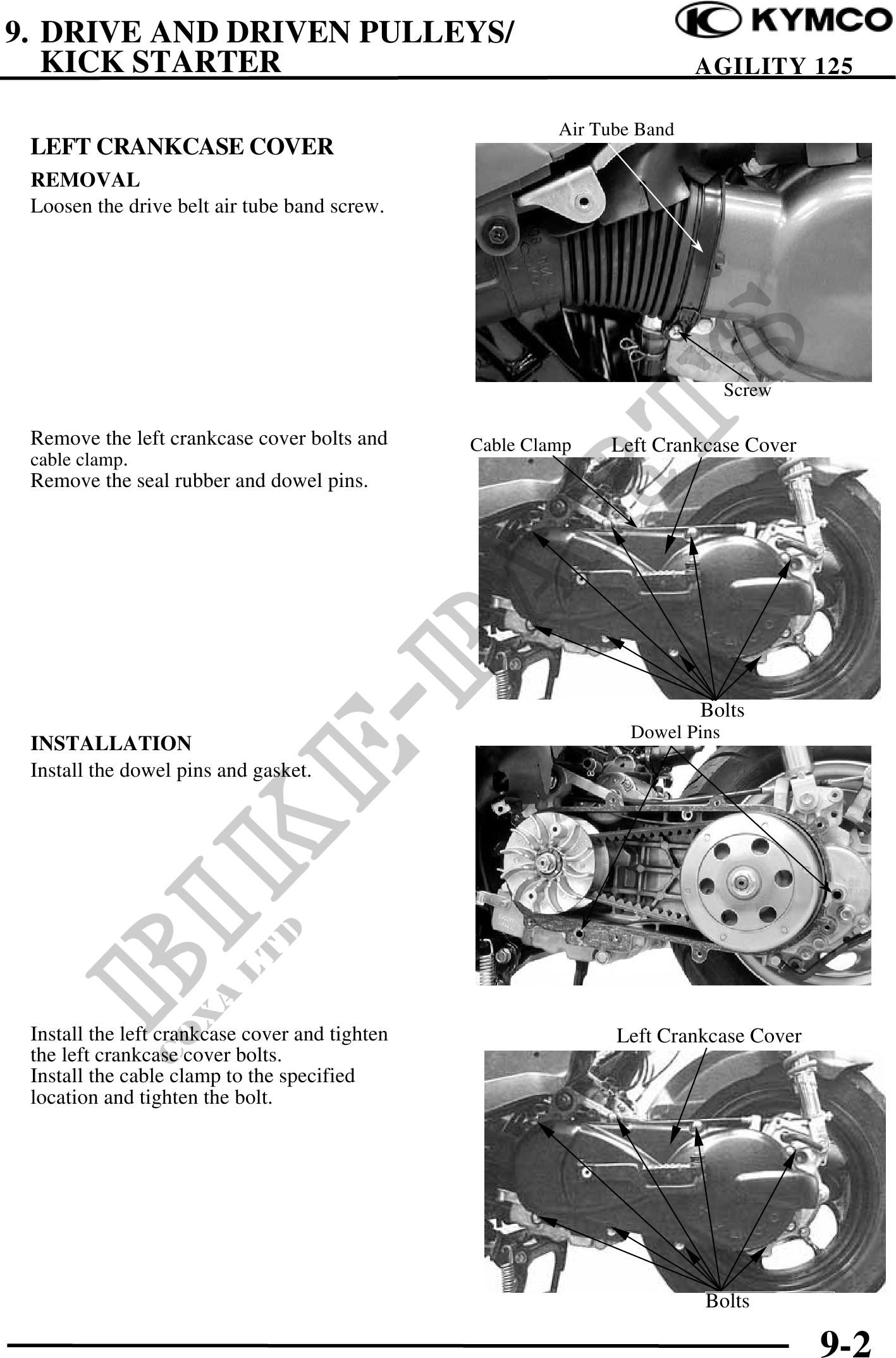 9. DRIVE AND DRIVEN PULLEYS/
KICK STARTER

KYMCO
AGILITY 125

LEFT CRANKCASE COVER
REMOVAL
Loosen the drive belt air tube band screw.

Air Tube Band

Screw

Remove the left crankcase cover bolts and cable clamp.
Remove the seal rubber and dowel pins.

Cable Clamp
Left Crankcase Cover

Bolts

INSTALLATION
Install the dowel pins and gasket.

Dowel Pins

Install the left crankcase cover and tighten the left crankcase cover bolts.
Install the cable clamp to the specified location and tighten the bolt.

Left Crankcase Cover

Bolts

BIKE-PARTS
COXA LTD

9-2