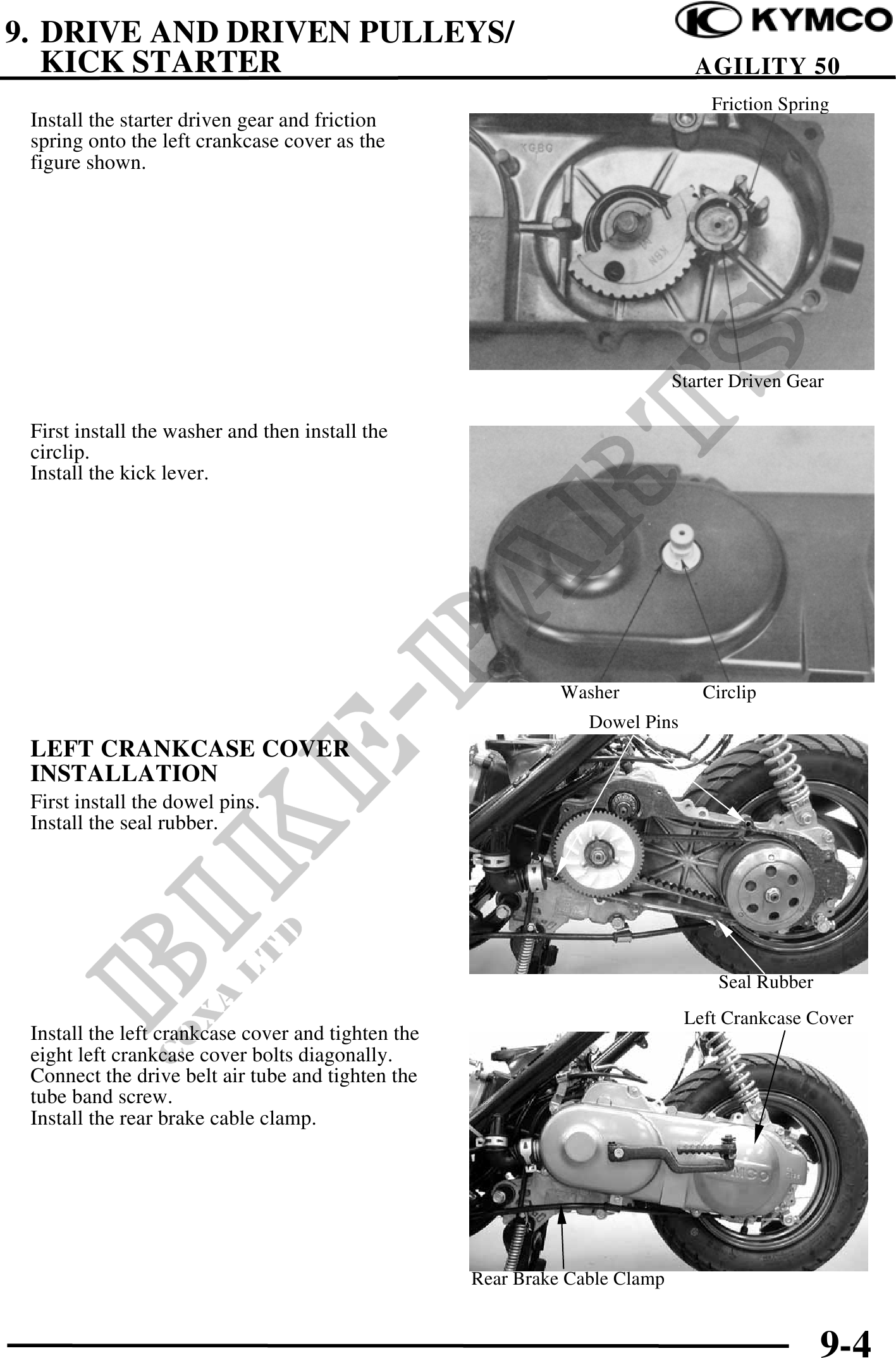 9. DRIVE AND DRIVEN PULLEYS/ KICK STARTER

KYMCO

AGILITY 50

Install the starter driven gear and friction spring onto the left crankcase cover as the figure shown.

Friction Spring

Starter Driven Gear

First install the washer and then install the circlip.
Install the kick lever.

Washer

Circlip

LEFT CRANKCASE COVER INSTALLATION

First install the dowel pins.
Install the seal rubber.

Dowel Pins

Seal Rubber

Install the left crankcase cover and tighten the eight left crankcase cover bolts diagonally.
Connect the drive belt air tube and tighten the tube band screw.
Install the rear brake cable clamp.

Left Crankcase Cover

Rear Brake Cable Clamp

BIKE-PARTS

COXA LTD

9-4