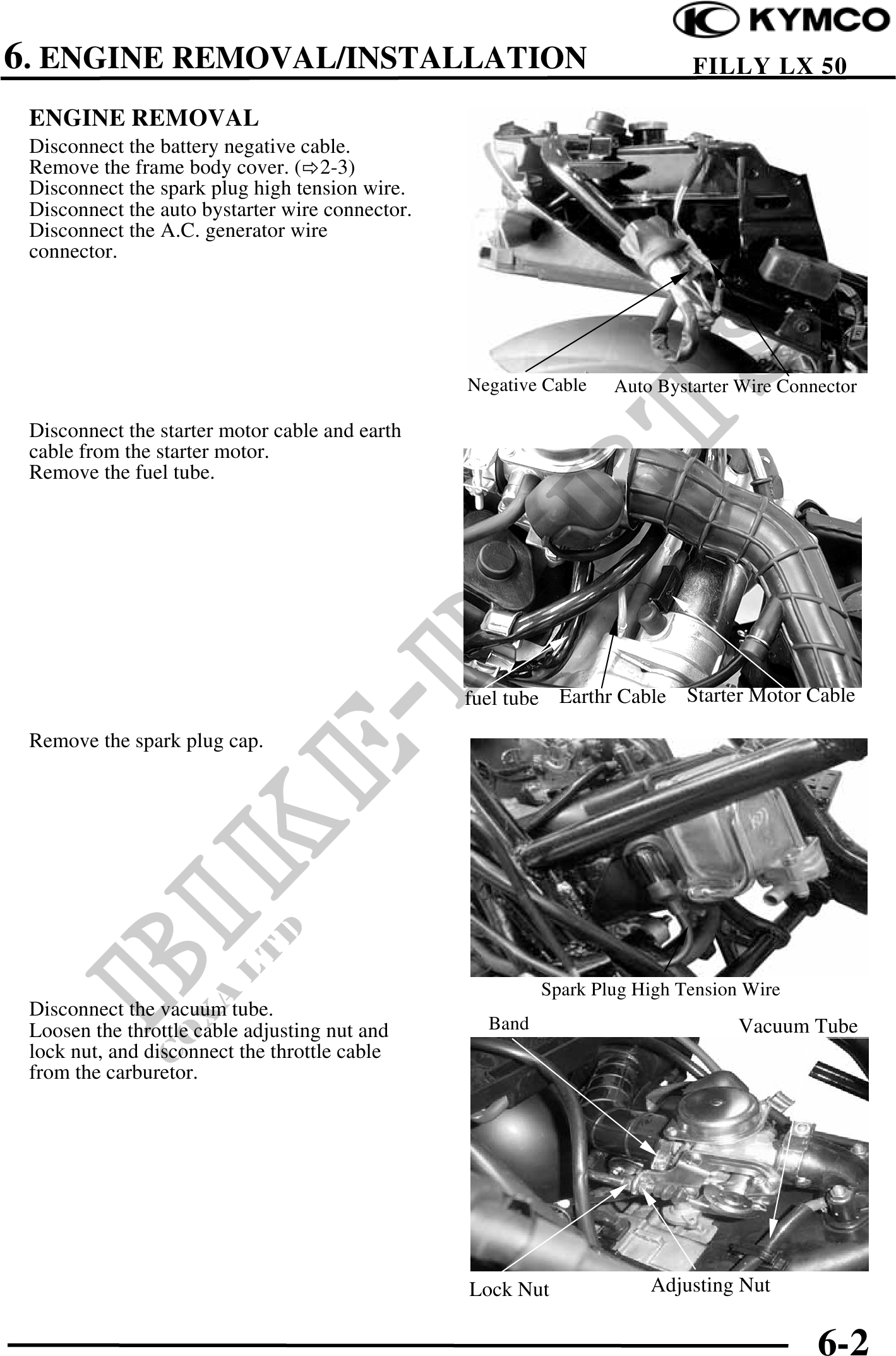 KYMCO

6. ENGINE REMOVAL/INSTALLATION

FILLY LX 50

ENGINE REMOVAL

Disconnect the battery negative cable.
Remove the frame body cover. (⇨2-3)
Disconnect the spark plug high tension wire.
Disconnect the auto bystarter wire connector.
Disconnect the A.C. generator wire connector.

Negative Cable

Auto Bystarter Wire Connector

Disconnect the starter motor cable and earth cable from the starter motor.
Remove the fuel tube.

fuel tube

Earthr Cable

Starter Motor Cable

Remove the spark plug cap.

Spark Plug High Tension Wire

Disconnect the vacuum tube.
Loosen the throttle cable adjusting nut and lock nut, and disconnect the throttle cable from the carburetor.

Band

Vacuum Tube

Lock Nut

Adjusting Nut

BIKE-PARTS
CO., LTD

6-2