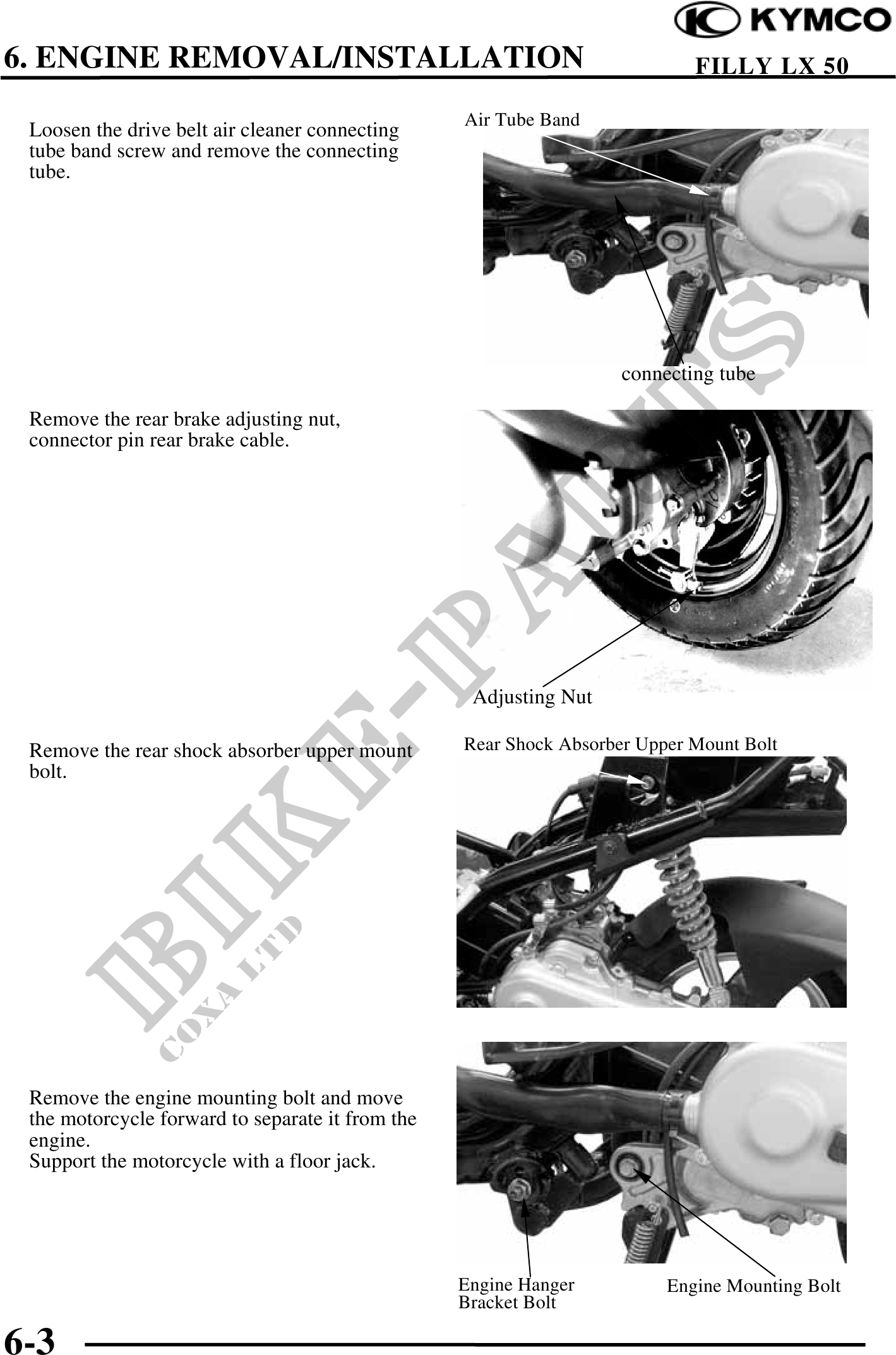 KYMCO

6. ENGINE REMOVAL/INSTALLATION

FILLY LX 50

Loosen the drive belt air cleaner connecting tube band screw and remove the connecting tube.

Air Tube Band

connecting tube

Remove the rear brake adjusting nut, connector pin rear brake cable.

Adjusting Nut

Remove the rear shock absorber upper mount bolt.

Rear Shock Absorber Upper Mount Bolt

Remove the engine mounting bolt and move the motorcycle forward to separate it from the engine.
Support the motorcycle with a floor jack.

Engine Hanger Bracket Bolt

Engine Mounting Bolt

BIKE-PARTS
COXA LTD

6-3