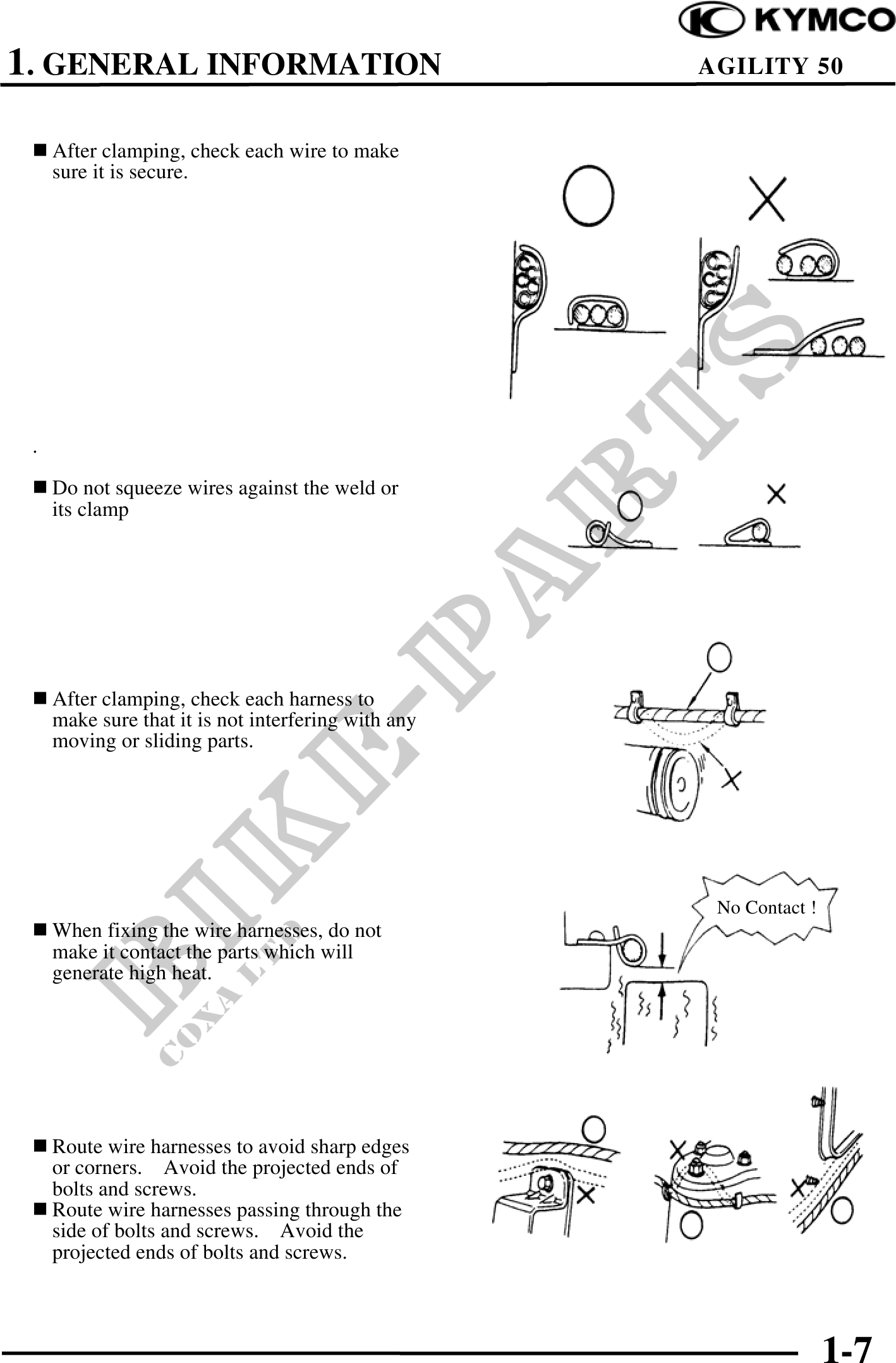 KYMCO

1. GENERAL INFORMATION AGILITY 50

■ After clamping, check each wire to make sure it is secure.

.

■ Do not squeeze wires against the weld or its clamp

■ After clamping, check each harness to make sure that it is not interfering with any moving or sliding parts.

■ When fixing the wire harnesses, do not make it contact the parts which will generate high heat.

No Contact !

■ Route wire harnesses to avoid sharp edges or corners. Avoid the projected ends of bolts and screws.
■ Route wire harnesses passing through the side of bolts and screws. Avoid the projected ends of bolts and screws.

BIKE-PARTS
COXA LTD

1-7