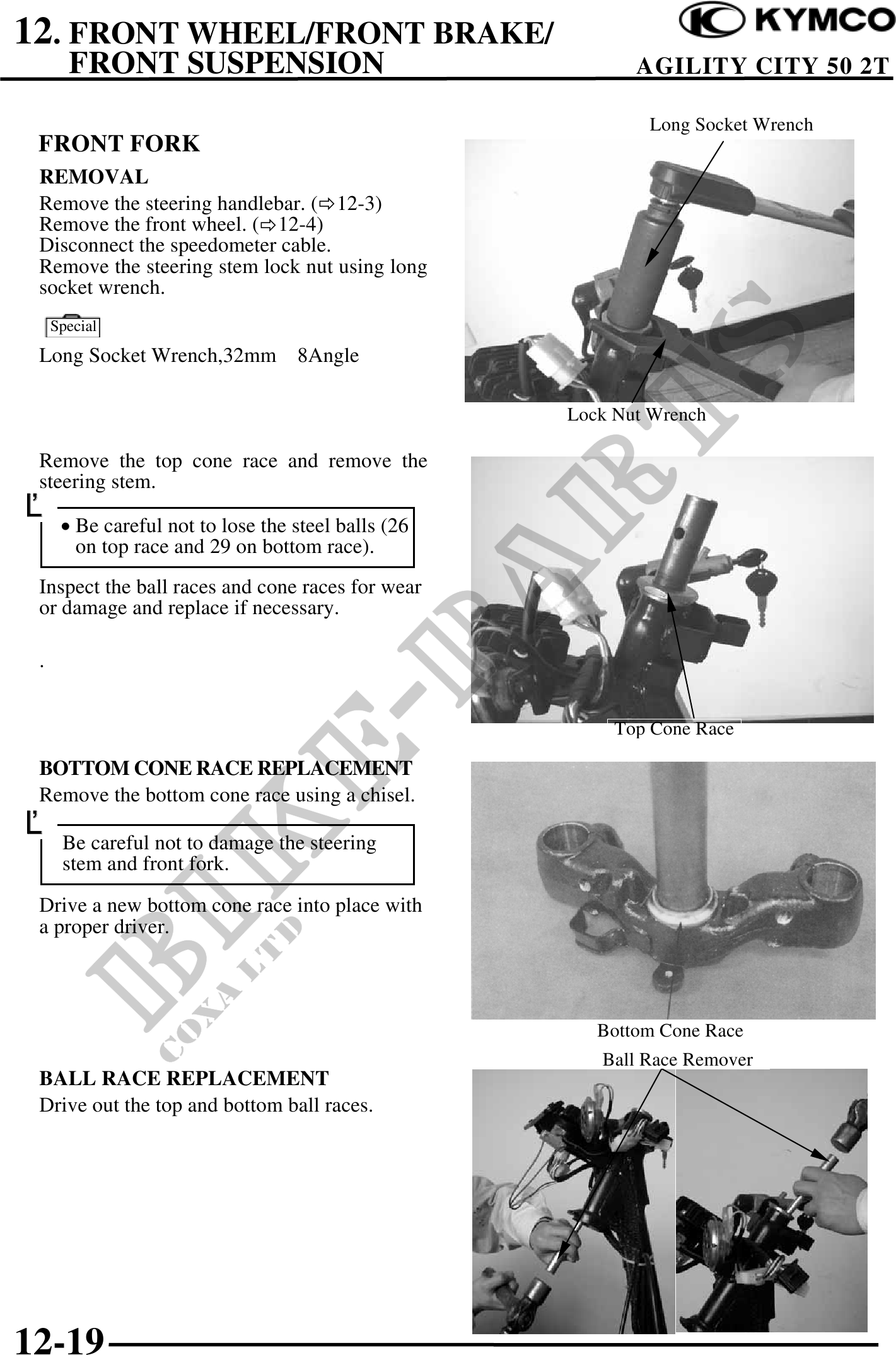 12. FRONT WHEEL/FRONT BRAKE/ FRONT SUSPENSION

KYMCO

AGILITY CITY 50 2T

FRONT FORK

REMOVAL

Remove the steering handlebar. (⇨12-3)
Remove the front wheel. (⇨12-4)
Disconnect the speedometer cable.
Remove the steering stem lock nut using long socket wrench.

Special

Long Socket Wrench,32mm 8Angle

Long Socket Wrench

Lock Nut Wrench

Remove the top cone race and remove the steering stem.

• Be careful not to lose the steel balls (26 on top race and 29 on bottom race).

Inspect the ball races and cone races for wear or damage and replace if necessary.

.

Top Cone Race

BOTTOM CONE RACE REPLACEMENT

Remove the bottom cone race using a chisel.

Be careful not to damage the steering stem and front fork.

Drive a new bottom cone race into place with a proper driver.

Bottom Cone Race

BALL RACE REPLACEMENT

Drive out the top and bottom ball races.

Ball Race Remover

BIKE-PARTS COXA LTD

12-19