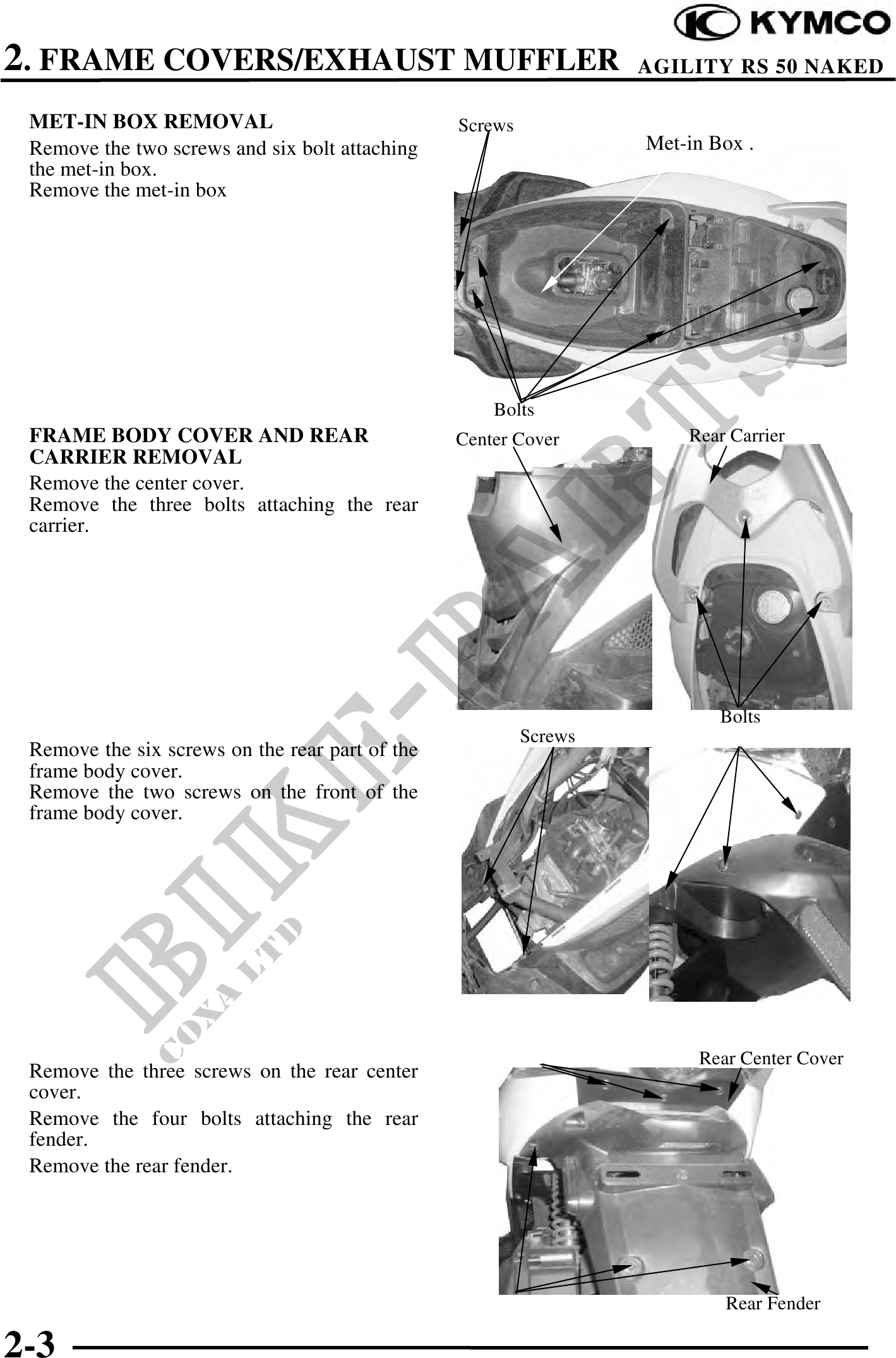 KYMCO

2. FRAME COVERS/EXHAUST MUFFLER AGILITY RS 50 NAKED

MET-IN BOX REMOVAL

Remove the two screws and six bolt attaching the met-in box.
Remove the met-in box

Screws

Met-in Box .

Bolts

FRAME BODY COVER AND REAR CARRIER REMOVAL

Remove the center cover.
Remove the three bolts attaching the rear carrier.

Center Cover

Rear Carrier

Bolts

Remove the six screws on the rear part of the frame body cover.
Remove the two screws on the front of the frame body cover.

Screws

Remove the three screws on the rear center cover.

Remove the four bolts attaching the rear fender.

Remove the rear fender.

Rear Center Cover

Rear Fender

BIKE-PARTS
COXA LTD

2-3