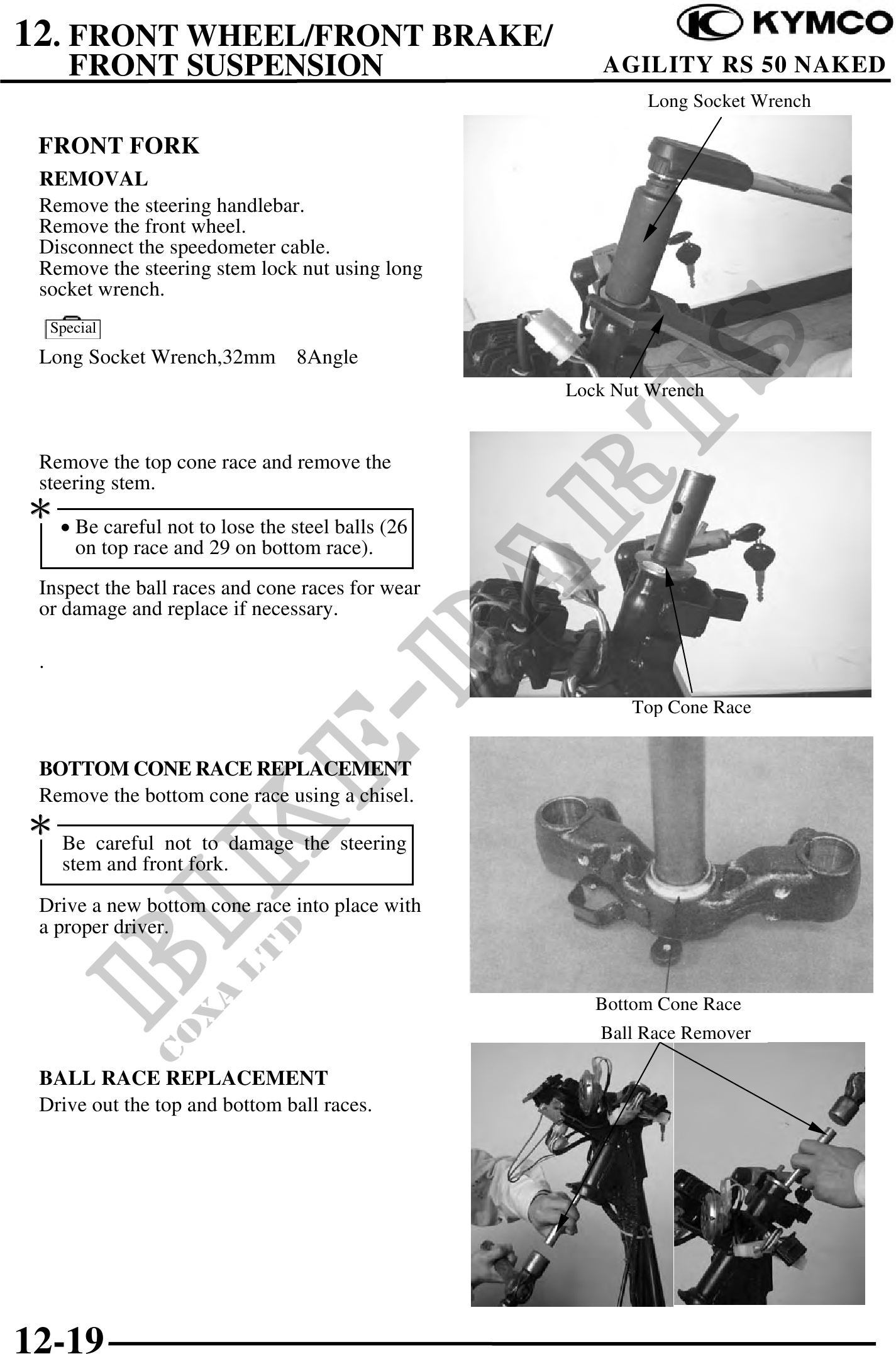 12. FRONT WHEEL/FRONT BRAKE/ FRONT SUSPENSION

KYMCO
AGILITY RS 50 NAKED

FRONT FORK
REMOVAL
Remove the steering handlebar.
Remove the front wheel.
Disconnect the speedometer cable.
Remove the steering stem lock nut using long socket wrench.

Special
Long Socket Wrench,32mm 8Angle

Long Socket Wrench

Lock Nut Wrench

Remove the top cone race and remove the steering stem.

* • Be careful not to lose the steel balls (26 on top race and 29 on bottom race).

Inspect the ball races and cone races for wear or damage and replace if necessary.

.

Top Cone Race

BOTTOM CONE RACE REPLACEMENT
Remove the bottom cone race using a chisel.

* Be careful not to damage the steering stem and front fork.

Drive a new bottom cone race into place with a proper driver.

Bottom Cone Race

Ball Race Remover

BALL RACE REPLACEMENT
Drive out the top and bottom ball races.

BIKE-PARTS
COXA LTD

12-19