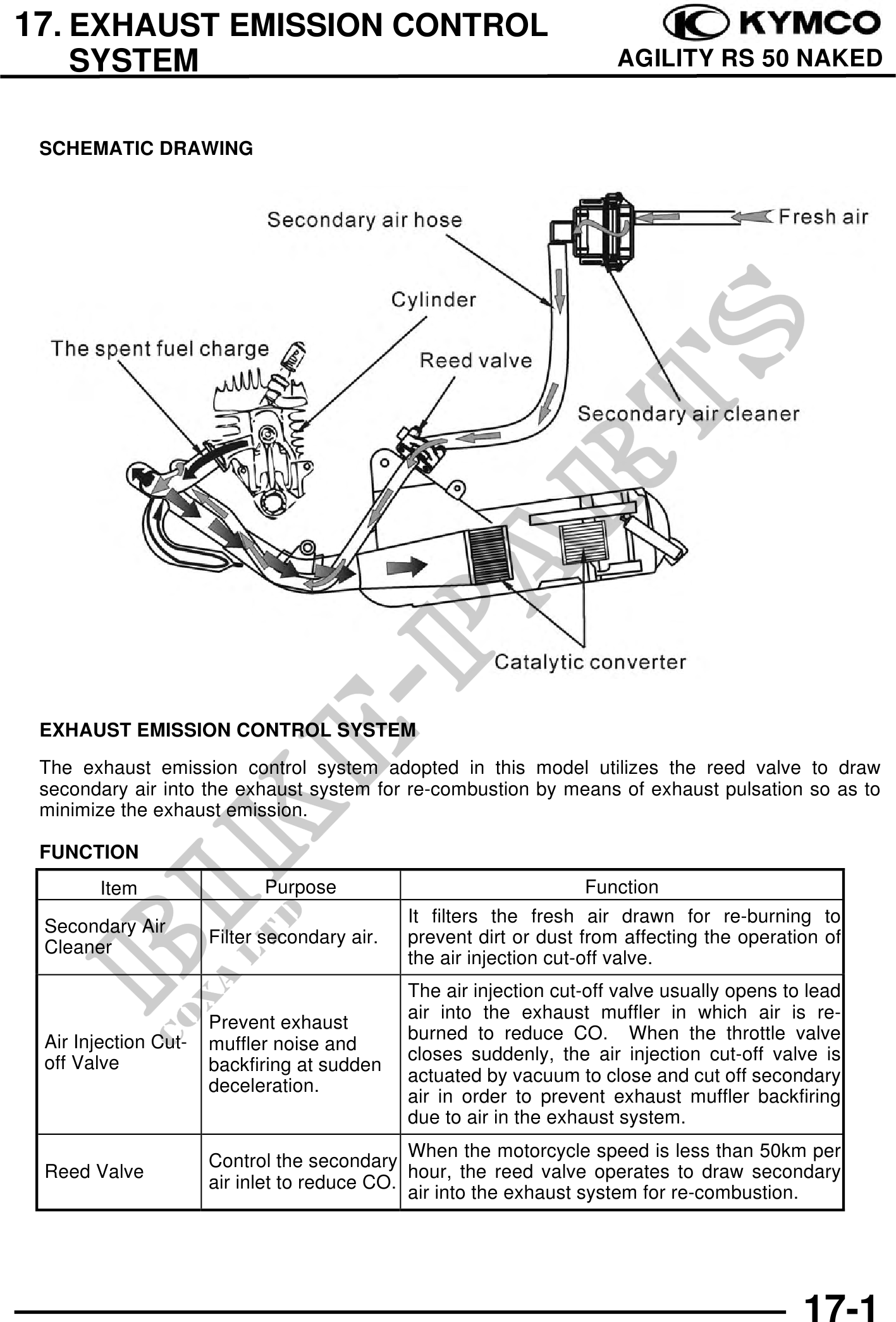 17. EXHAUST EMISSION CONTROL SYSTEM

KYMCO
AGILITY RS 50 NAKED

SCHEMATIC DRAWING

Secondary air hose
Fresh air
Cylinder
The spent fuel charge
Reed valve
Secondary air cleaner
Catalytic converter

BIKE-PARTS
COXA LTD

EXHAUST EMISSION CONTROL SYSTEM

The exhaust emission control system adopted in this model utilizes the reed valve to draw secondary air into the exhaust system for re-combustion by means of exhaust pulsation so as to minimize the exhaust emission.

FUNCTION

| Item | Purpose | Function |
|---|---|---|
| Secondary Air Cleaner | Filter secondary air. | It filters the fresh air drawn for re-burning to prevent dirt or dust from affecting the operation of the air injection cut-off valve. |
| Air Injection Cut-off Valve | Prevent exhaust muffler noise and backfiring at sudden deceleration. | The air injection cut-off valve usually opens to lead air into the exhaust muffler in which air is re-burned to reduce CO. When the throttle valve closes suddenly, the air injection cut-off valve is actuated by vacuum to close and cut off secondary air in order to prevent exhaust muffler backfiring due to air in the exhaust system. |
| Reed Valve | Control the secondary air inlet to reduce CO. | When the motorcycle speed is less than 50km per hour, the reed valve operates to draw secondary air into the exhaust system for re-combustion. |

17-1