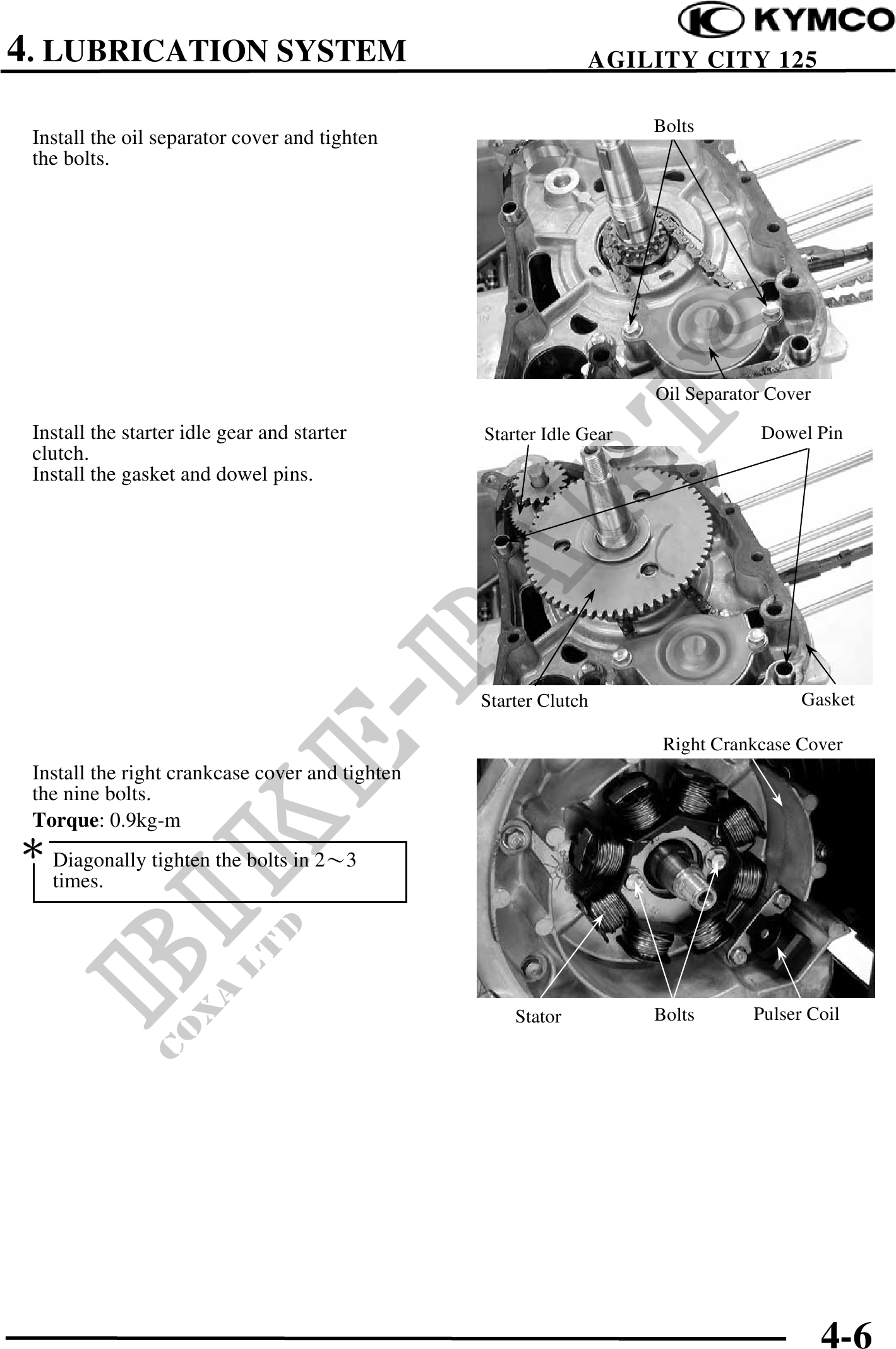 KYMCO

4. LUBRICATION SYSTEM

AGILITY CITY 125

Install the oil separator cover and tighten the bolts.

Bolts

Oil Separator Cover

Install the starter idle gear and starter clutch.
Install the gasket and dowel pins.

Starter Idle Gear

Dowel Pin

Starter Clutch

Gasket

Install the right crankcase cover and tighten the nine bolts.

**Torque**: 0.9kg-m

*

Diagonally tighten the bolts in 2～3 times.

Right Crankcase Cover

Stator

Bolts

Pulser Coil

BIKE-PARTS
COXA LTD

4-6