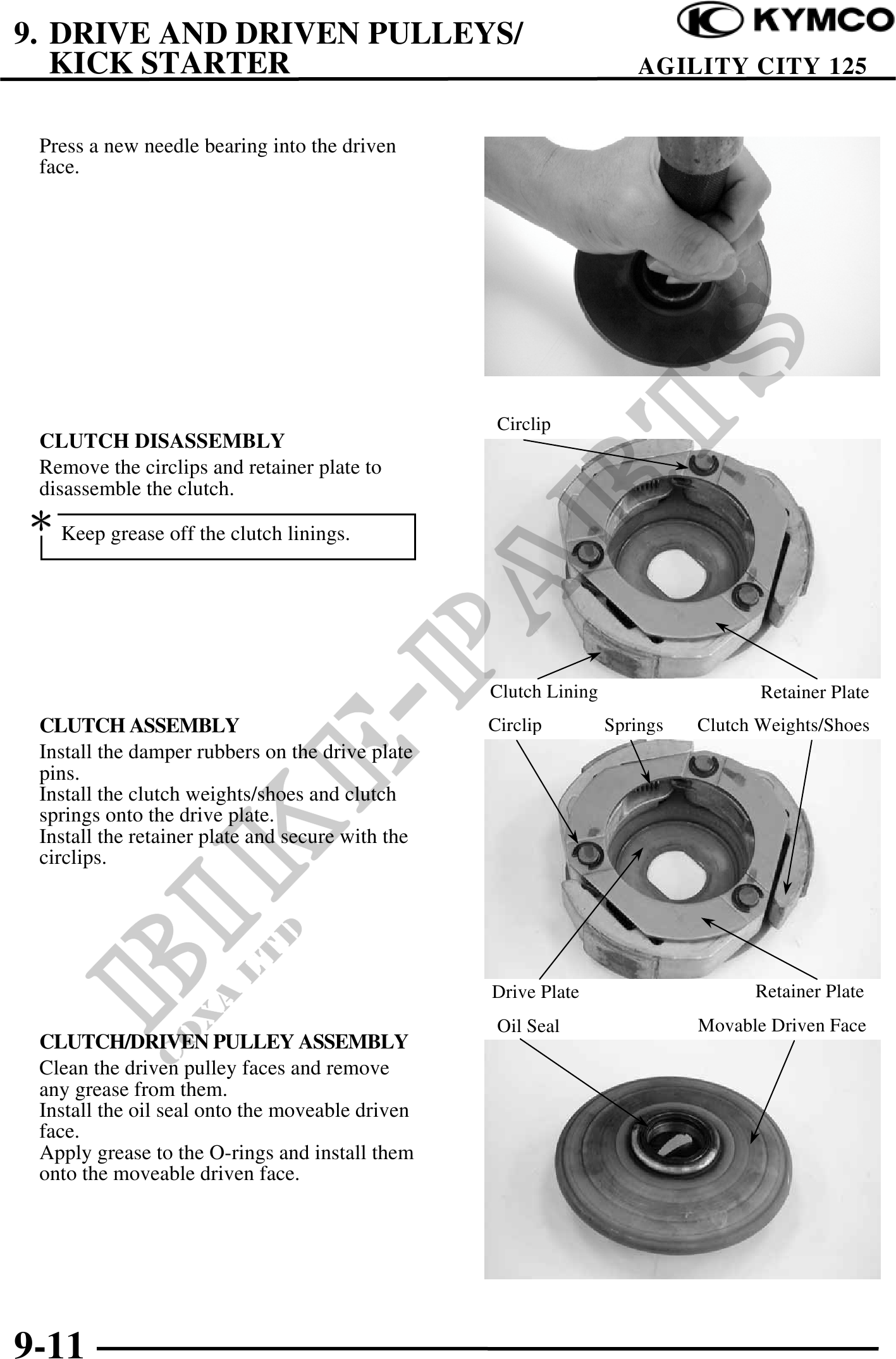 9. DRIVE AND DRIVEN PULLEYS/ KICK STARTER

KYMCO

AGILITY CITY 125

Press a new needle bearing into the driven face.

CLUTCH DISASSEMBLY

Remove the circlips and retainer plate to disassemble the clutch.

*

Keep grease off the clutch linings.

Circlip

Clutch Lining

Retainer Plate

CLUTCH ASSEMBLY

Install the damper rubbers on the drive plate pins.
Install the clutch weights/shoes and clutch springs onto the drive plate.
Install the retainer plate and secure with the circlips.

Circlip

Springs

Clutch Weights/Shoes

Drive Plate

Retainer Plate

CLUTCH/DRIVEN PULLEY ASSEMBLY

Clean the driven pulley faces and remove any grease from them.
Install the oil seal onto the moveable driven face.
Apply grease to the O-rings and install them onto the moveable driven face.

Oil Seal

Movable Driven Face

BIKE-PARTS

COXA LTD

9-11