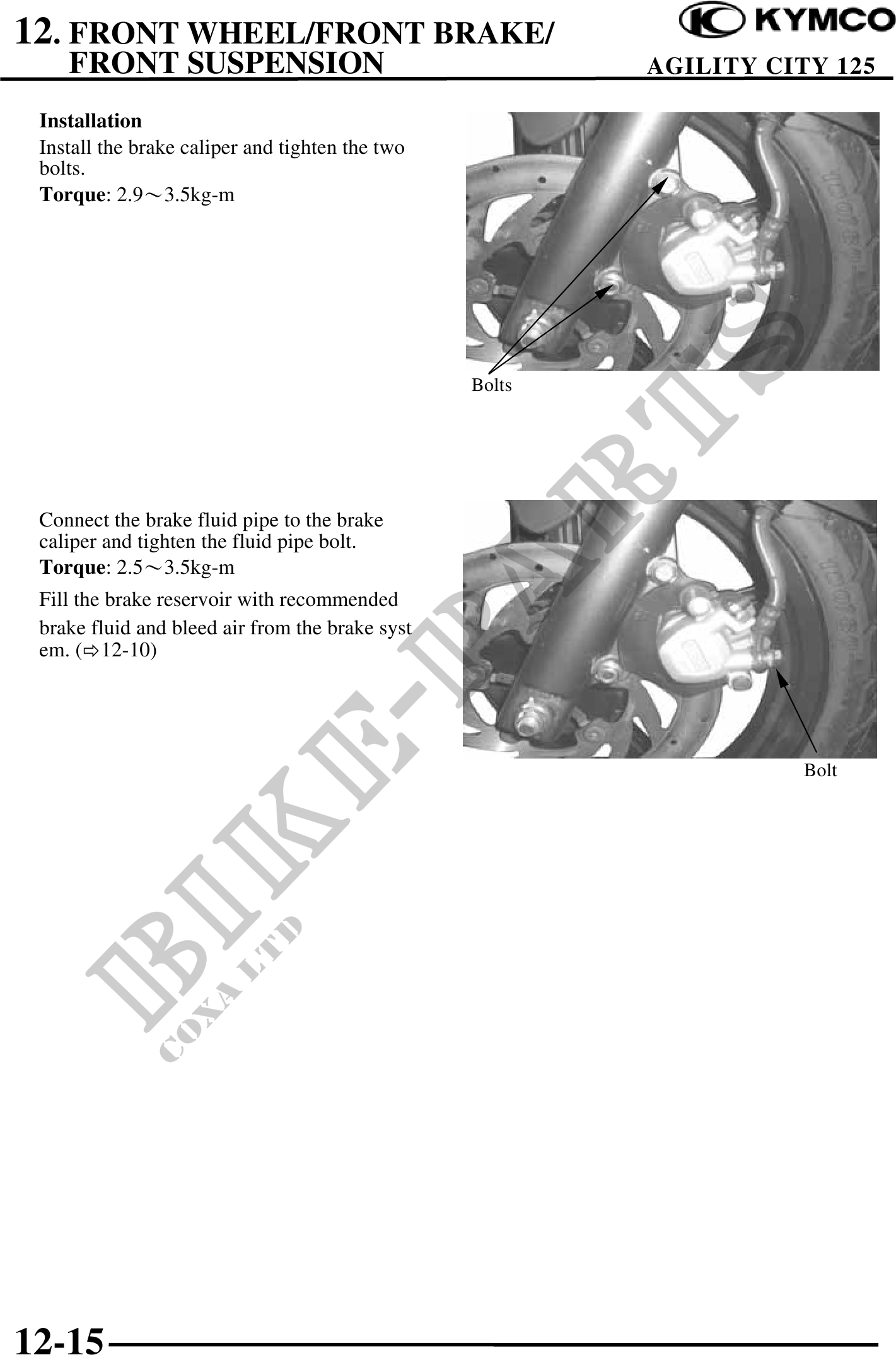 12. FRONT WHEEL/FRONT BRAKE/ FRONT SUSPENSION

KYMCO

AGILITY CITY 125

**Installation**
Install the brake caliper and tighten the two bolts.
**Torque**: 2.9～3.5kg-m

Bolts

Connect the brake fluid pipe to the brake caliper and tighten the fluid pipe bolt.
**Torque**: 2.5～3.5kg-m

Fill the brake reservoir with recommended brake fluid and bleed air from the brake syst em. (⇨12-10)

Bolt

BIKE-PARTS
COXA LTD

12-15