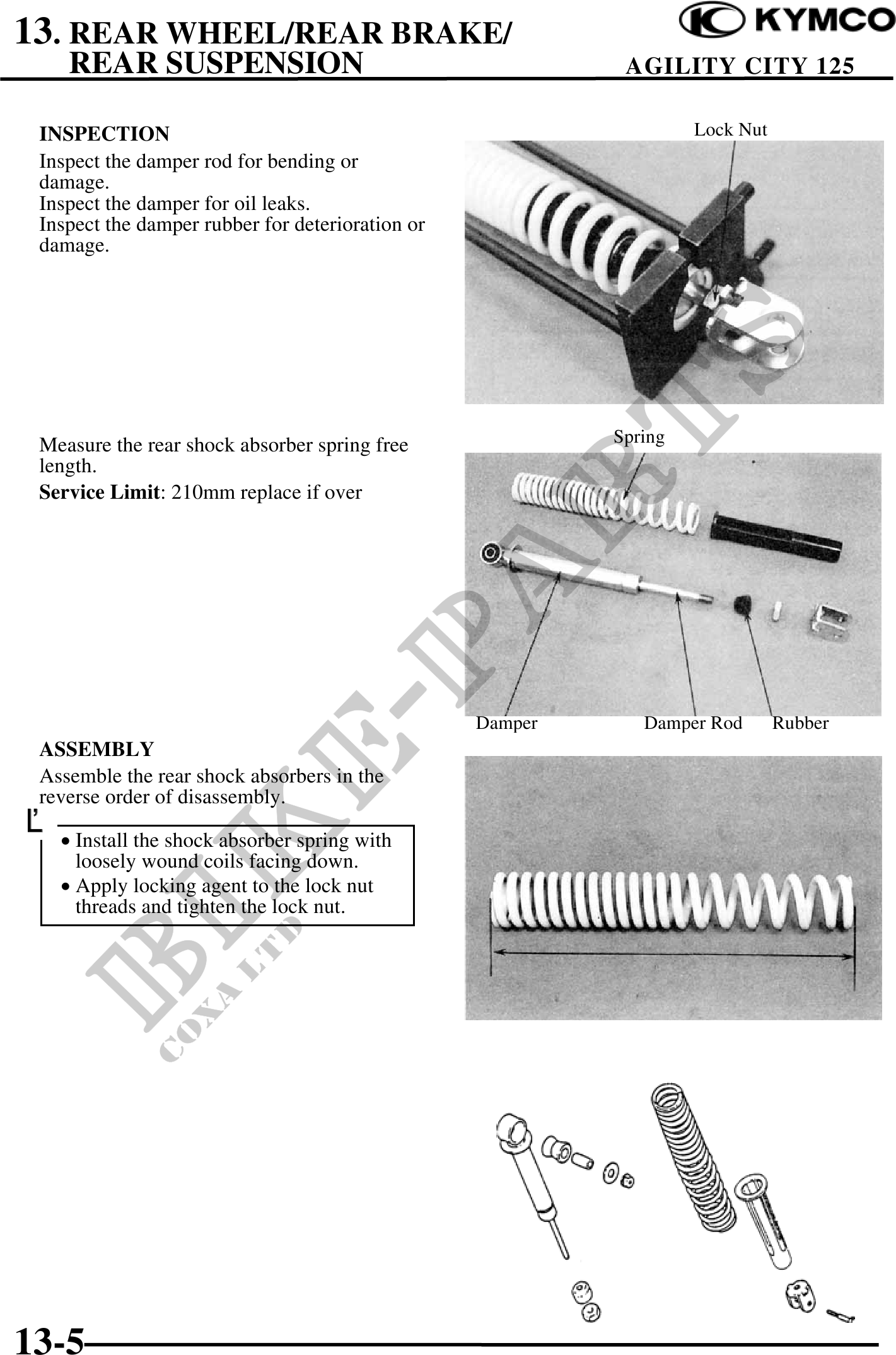 13. REAR WHEEL/REAR BRAKE/ REAR SUSPENSION

KYMCO

AGILITY CITY 125

INSPECTION

Inspect the damper rod for bending or damage.
Inspect the damper for oil leaks.
Inspect the damper rubber for deterioration or damage.

Lock Nut

Measure the rear shock absorber spring free length.

**Service Limit**: 210mm replace if over

Spring

Damper

Damper Rod

Rubber

ASSEMBLY

Assemble the rear shock absorbers in the reverse order of disassembly.

• Install the shock absorber spring with loosely wound coils facing down.
• Apply locking agent to the lock nut threads and tighten the lock nut.

BIKE-PARTS
COXA LTD

13-5