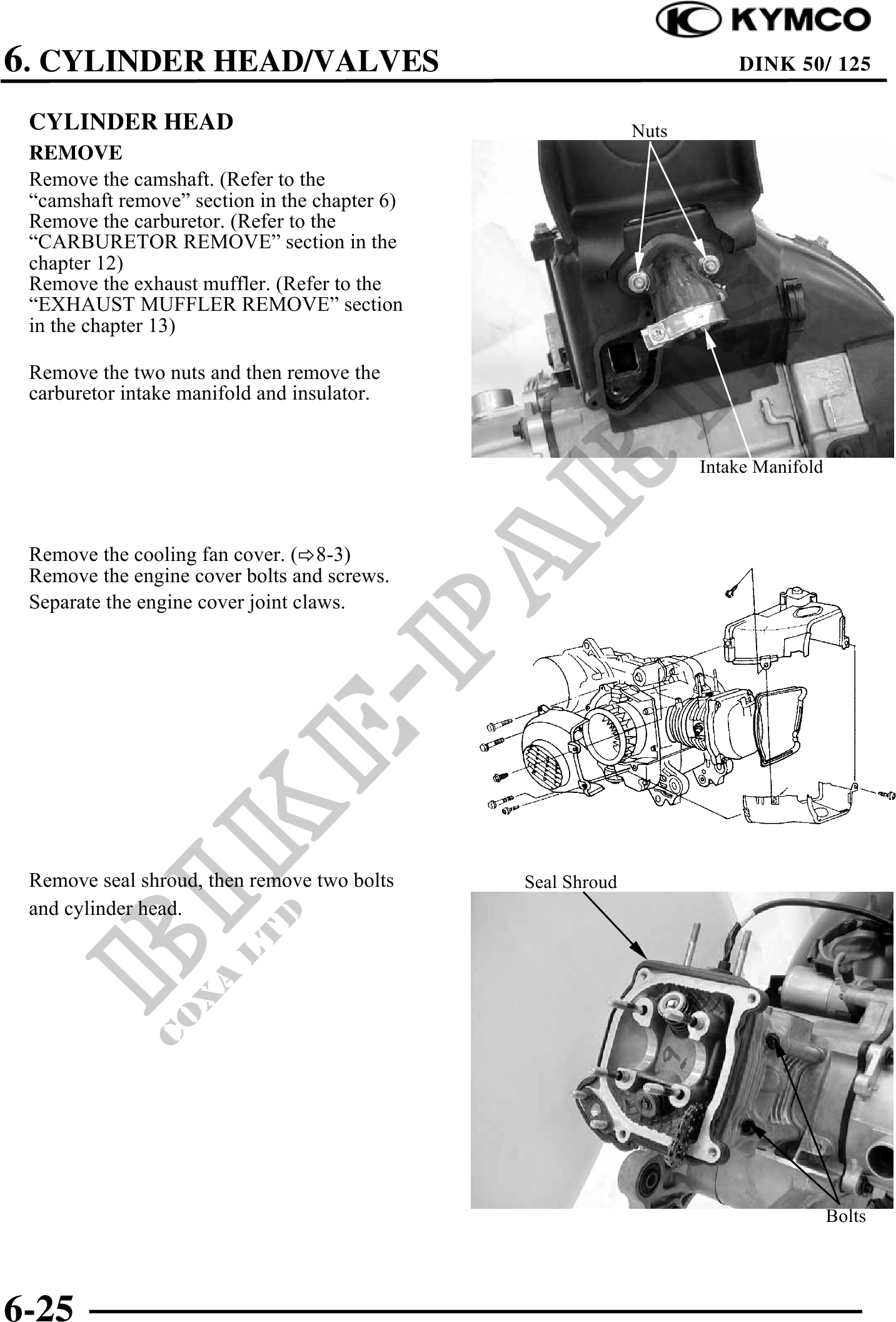 KYMCO

6. CYLINDER HEAD/VALVES DINK 50/ 125

CYLINDER HEAD

REMOVE

Remove the camshaft. (Refer to the "camshaft remove" section in the chapter 6)
Remove the carburetor. (Refer to the "CARBURETOR REMOVE" section in the chapter 12)
Remove the exhaust muffler. (Refer to the "EXHAUST MUFFLER REMOVE" section in the chapter 13)

Remove the two nuts and then remove the carburetor intake manifold and insulator.

Nuts

Intake Manifold

Remove the cooling fan cover. (⇨8-3)
Remove the engine cover bolts and screws.
Separate the engine cover joint claws.

Remove seal shroud, then remove two bolts and cylinder head.

Seal Shroud

Bolts

BIKE-PARTS
COXA LTD

6-25