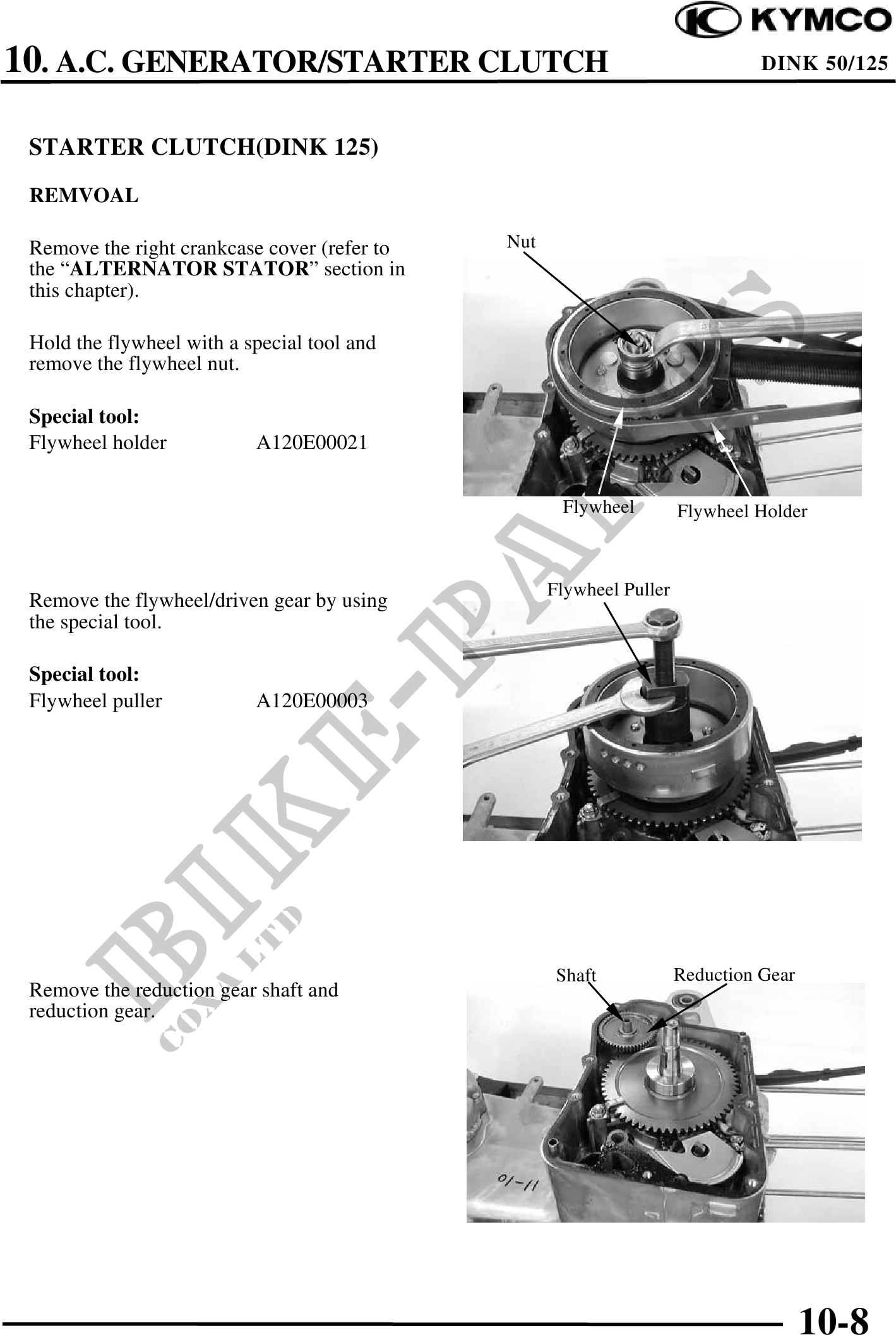 KYMCO

10. A.C. GENERATOR/STARTER CLUTCH DINK 50/125

STARTER CLUTCH(DINK 125)

REMVOAL

Remove the right crankcase cover (refer to the “ALTERNATOR STATOR” section in this chapter).

Hold the flywheel with a special tool and remove the flywheel nut.

Special tool:
Flywheel holder A120E00021

Nut

Flywheel

Flywheel Holder

Remove the flywheel/driven gear by using the special tool.

Special tool:
Flywheel puller A120E00003

Flywheel Puller

Remove the reduction gear shaft and reduction gear.

Shaft

Reduction Gear

01-11

BIKE-PARTS
COXA LTD

10-8