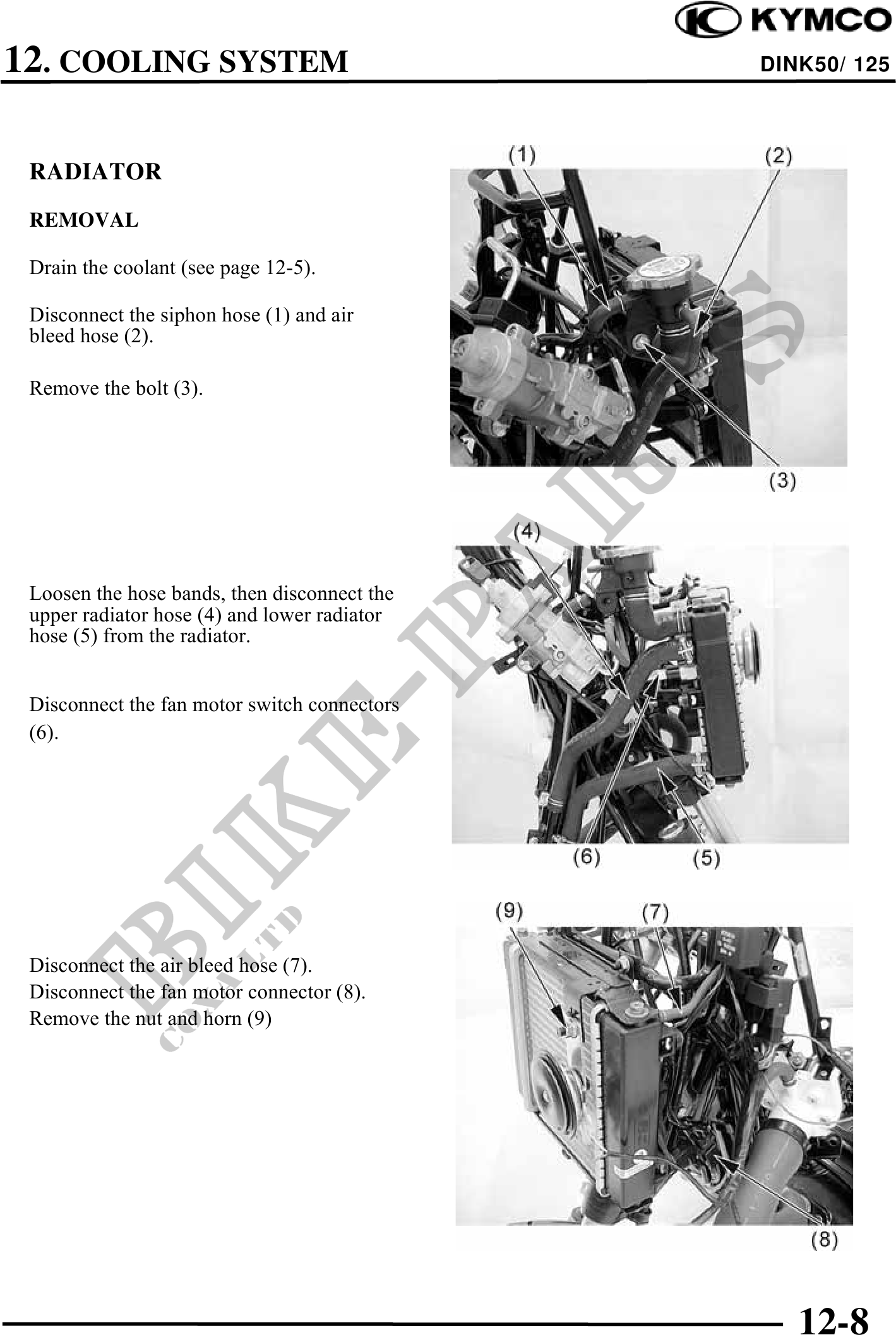 KYMCO

12. COOLING SYSTEM

DINK50/ 125

RADIATOR

REMOVAL

Drain the coolant (see page 12-5).

Disconnect the siphon hose (1) and air bleed hose (2).

Remove the bolt (3).

(1)

(2)

(3)

Loosen the hose bands, then disconnect the upper radiator hose (4) and lower radiator hose (5) from the radiator.

Disconnect the fan motor switch connectors (6).

(4)

(6)

(5)

Disconnect the air bleed hose (7).
Disconnect the fan motor connector (8).
Remove the nut and horn (9)

(9)

(7)

(8)

BIKE-PARTS
CO., LTD

12-8