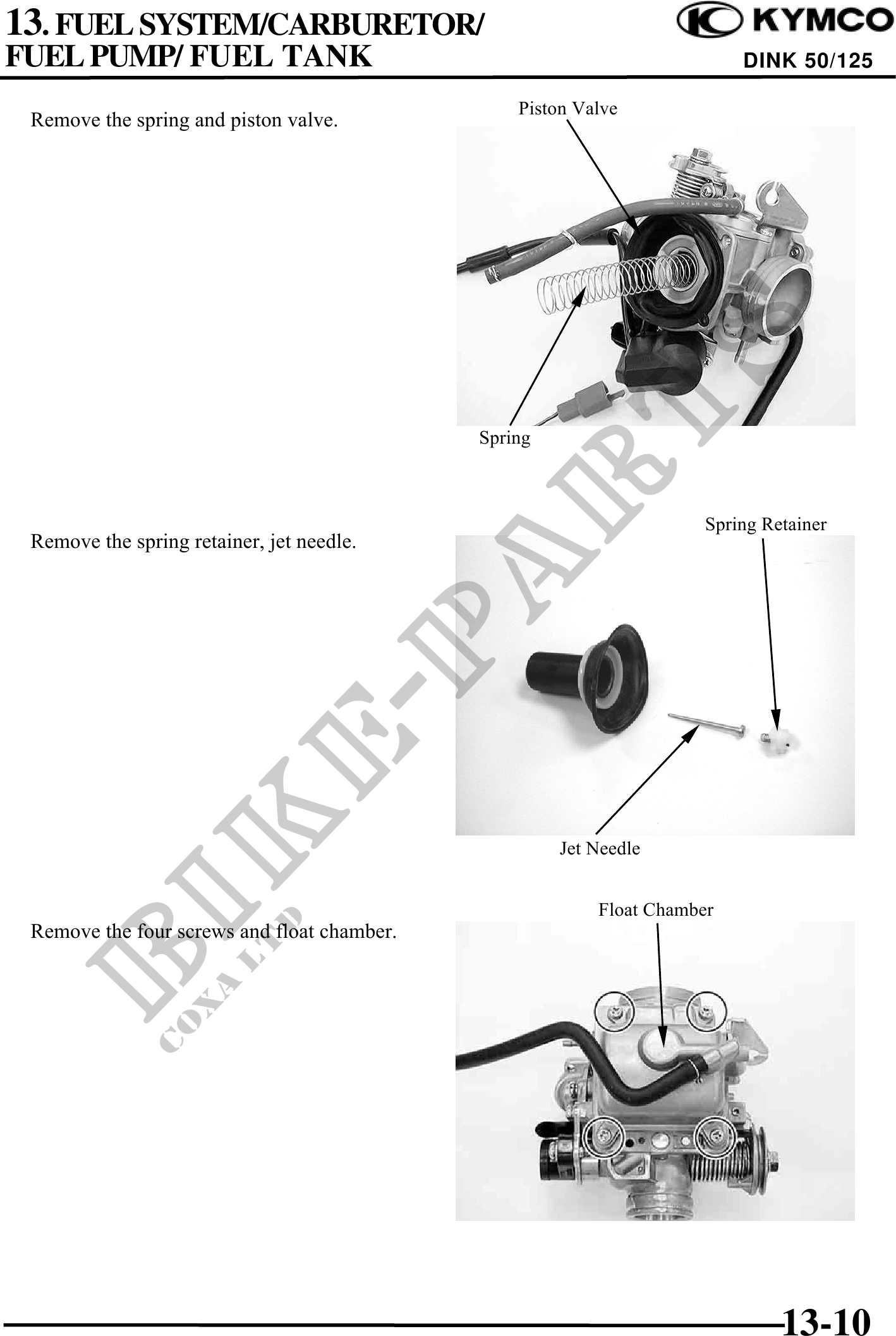 13. FUEL SYSTEM/CARBURETOR/
FUEL PUMP/ FUEL TANK

KYMCO

DINK 50/125

Remove the spring and piston valve.

Piston Valve

Spring

Remove the spring retainer, jet needle.

Spring Retainer

Jet Needle

Remove the four screws and float chamber.

Float Chamber

BIKE-PARTS
COXA LTD

13-10