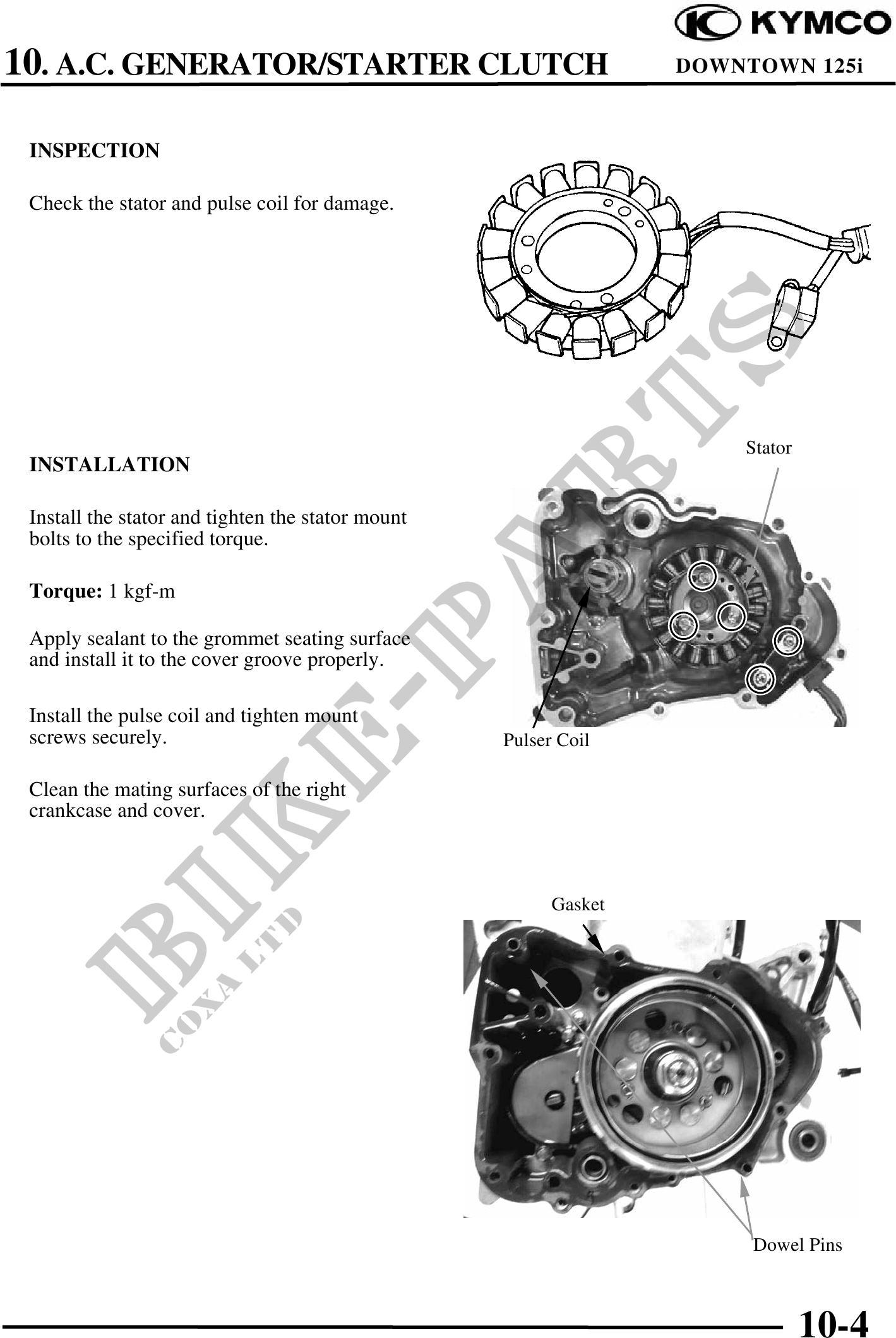 KYMCO

10. A.C. GENERATOR/STARTER CLUTCH

DOWNTOWN 125i

INSPECTION

Check the stator and pulse coil for damage.

INSTALLATION

Install the stator and tighten the stator mount bolts to the specified torque.

Torque: 1 kgf-m

Apply sealant to the grommet seating surface and install it to the cover groove properly.

Install the pulse coil and tighten mount screws securely.

Clean the mating surfaces of the right crankcase and cover.

Stator

Pulser Coil

Gasket

Dowel Pins

BIKE-PARTS

COXA LTD

10-4