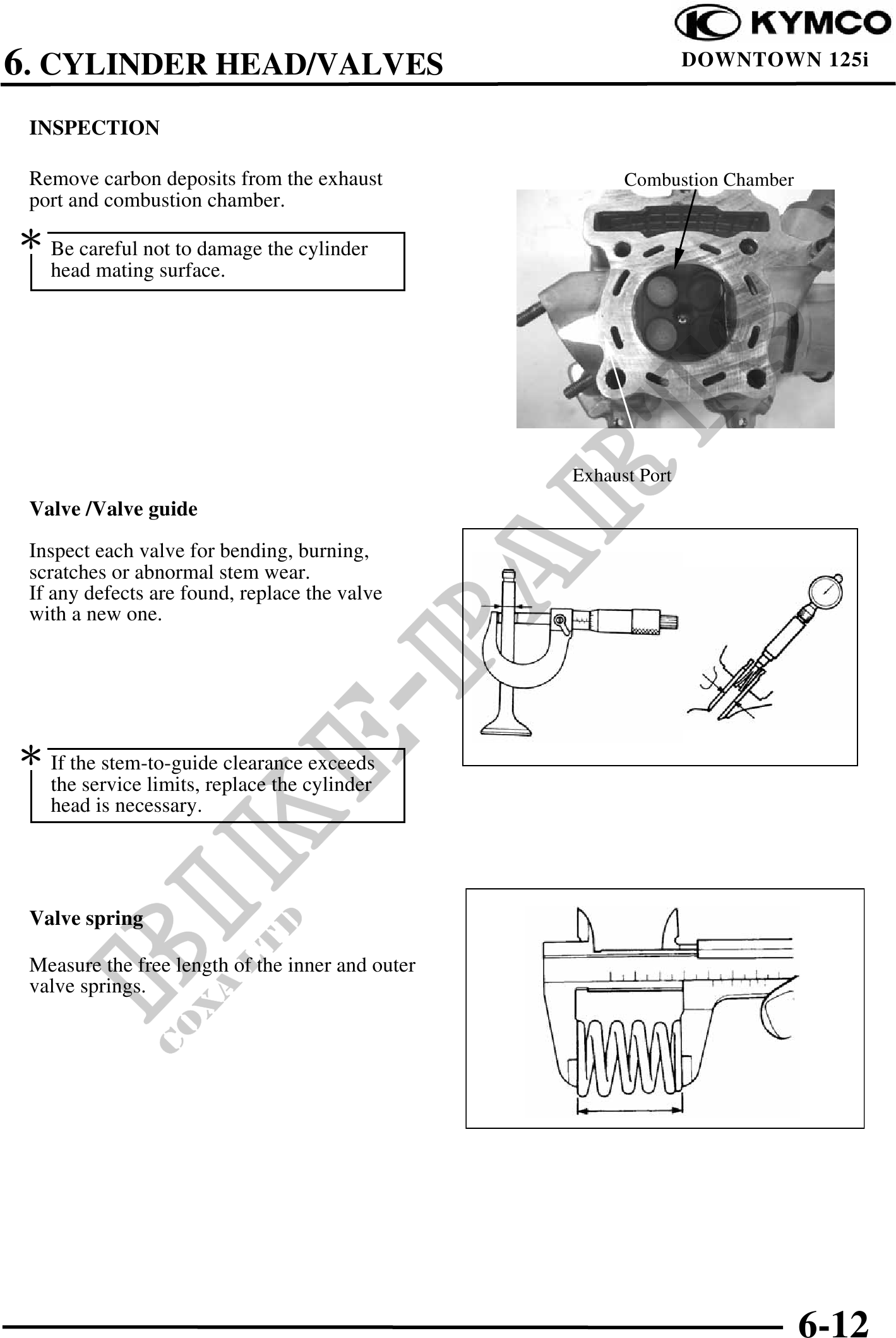 KYMCO

6. CYLINDER HEAD/VALVES

DOWNTOWN 125i

INSPECTION

Remove carbon deposits from the exhaust port and combustion chamber.

* Be careful not to damage the cylinder head mating surface.

Combustion Chamber

Exhaust Port

Valve /Valve guide

Inspect each valve for bending, burning, scratches or abnormal stem wear.
If any defects are found, replace the valve with a new one.

* If the stem-to-guide clearance exceeds the service limits, replace the cylinder head is necessary.

Valve spring

Measure the free length of the inner and outer valve springs.

BIKE-PARTS
COXA LTD

6-12