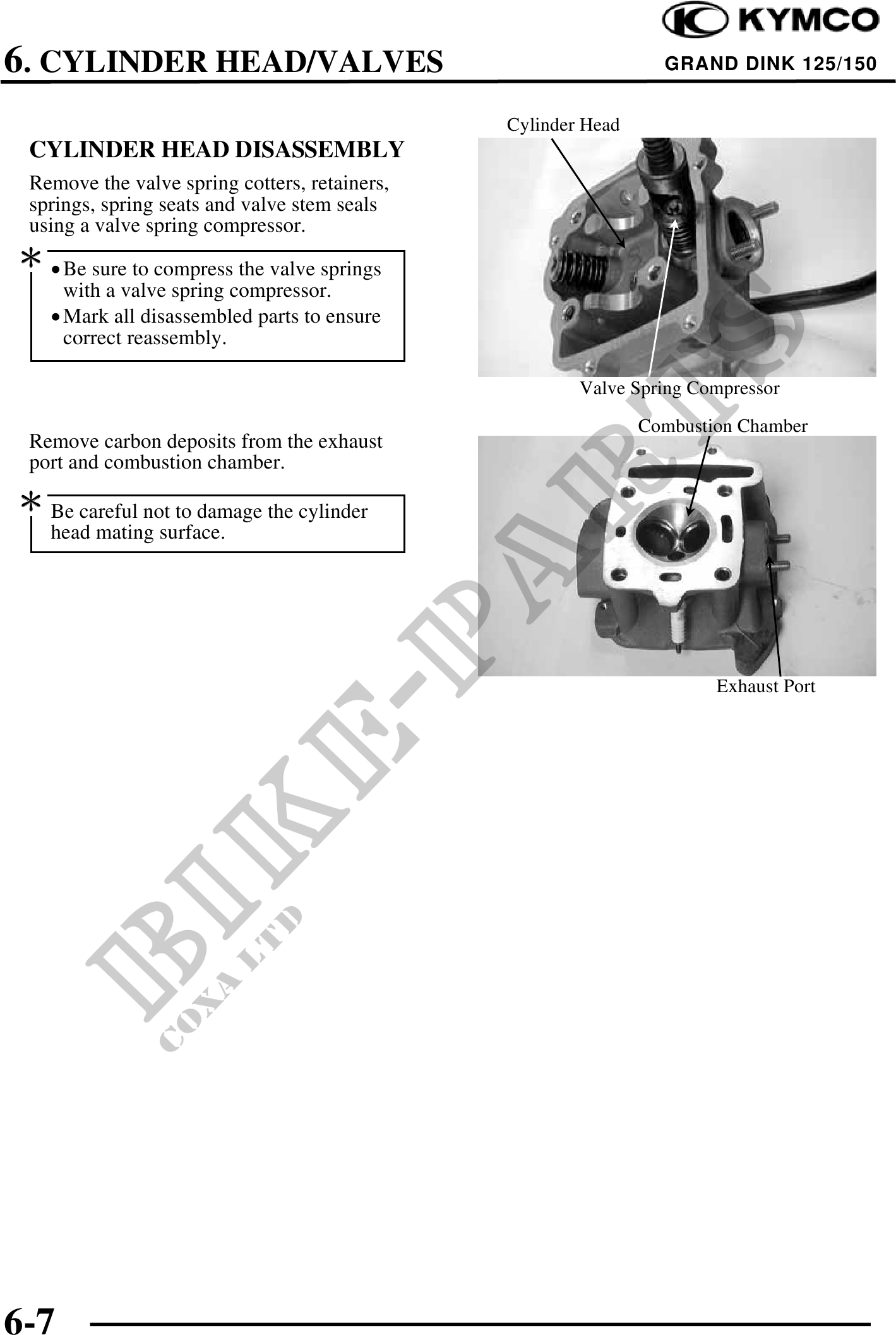 KYMCO

6. CYLINDER HEAD/VALVES

GRAND DINK 125/150

CYLINDER HEAD DISASSEMBLY

Remove the valve spring cotters, retainers, springs, spring seats and valve stem seals using a valve spring compressor.

*

• Be sure to compress the valve springs with a valve spring compressor.
• Mark all disassembled parts to ensure correct reassembly.

Cylinder Head

Valve Spring Compressor

Remove carbon deposits from the exhaust port and combustion chamber.

*

Be careful not to damage the cylinder head mating surface.

Combustion Chamber

Exhaust Port

BIKE-PARTS
COXA LTD

6-7