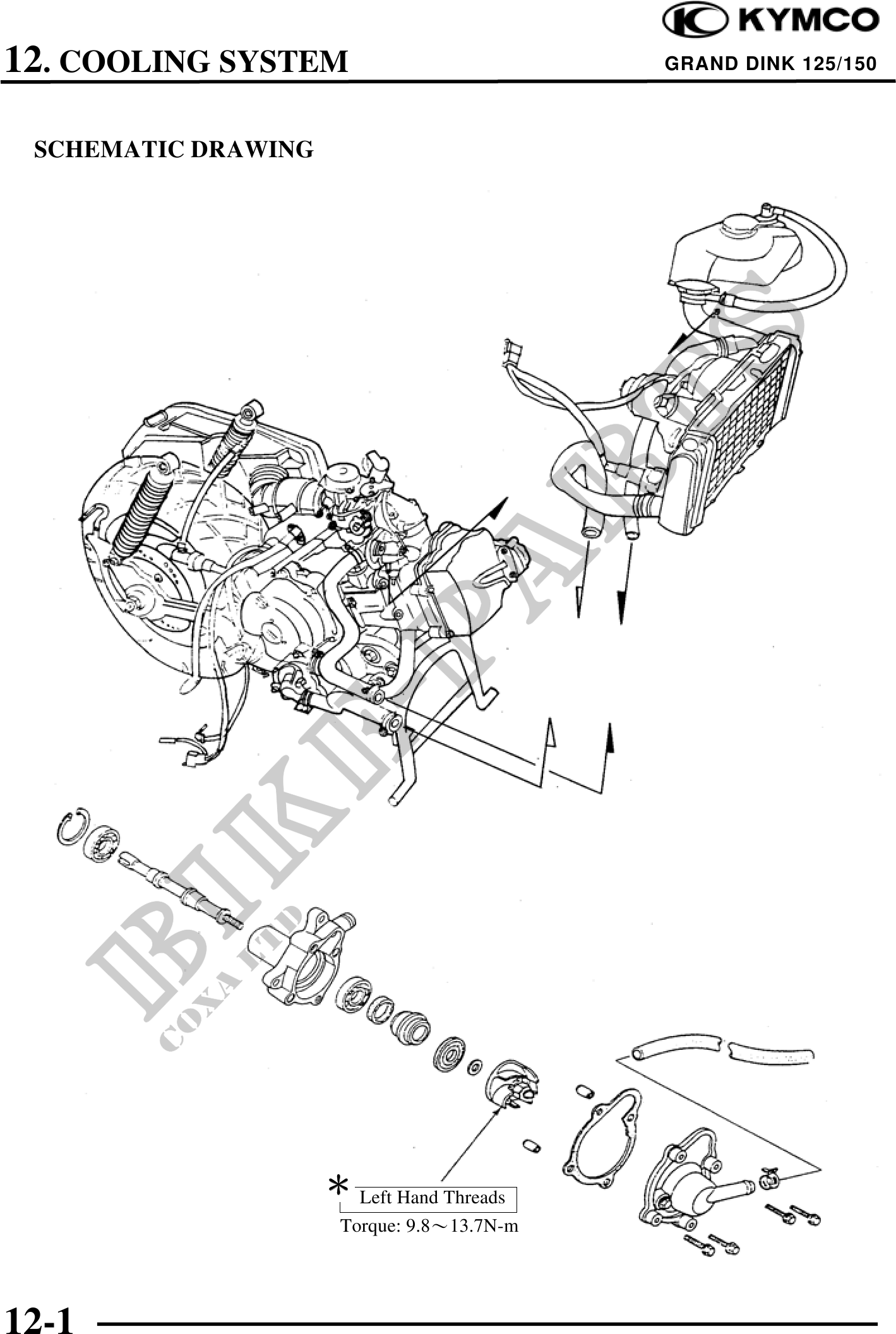 KYMCO

12. COOLING SYSTEM

GRAND DINK 125/150

SCHEMATIC DRAWING

BIKE PARTS

COXA LTD

* Left Hand Threads

Torque: 9.8～13.7N-m

12-1