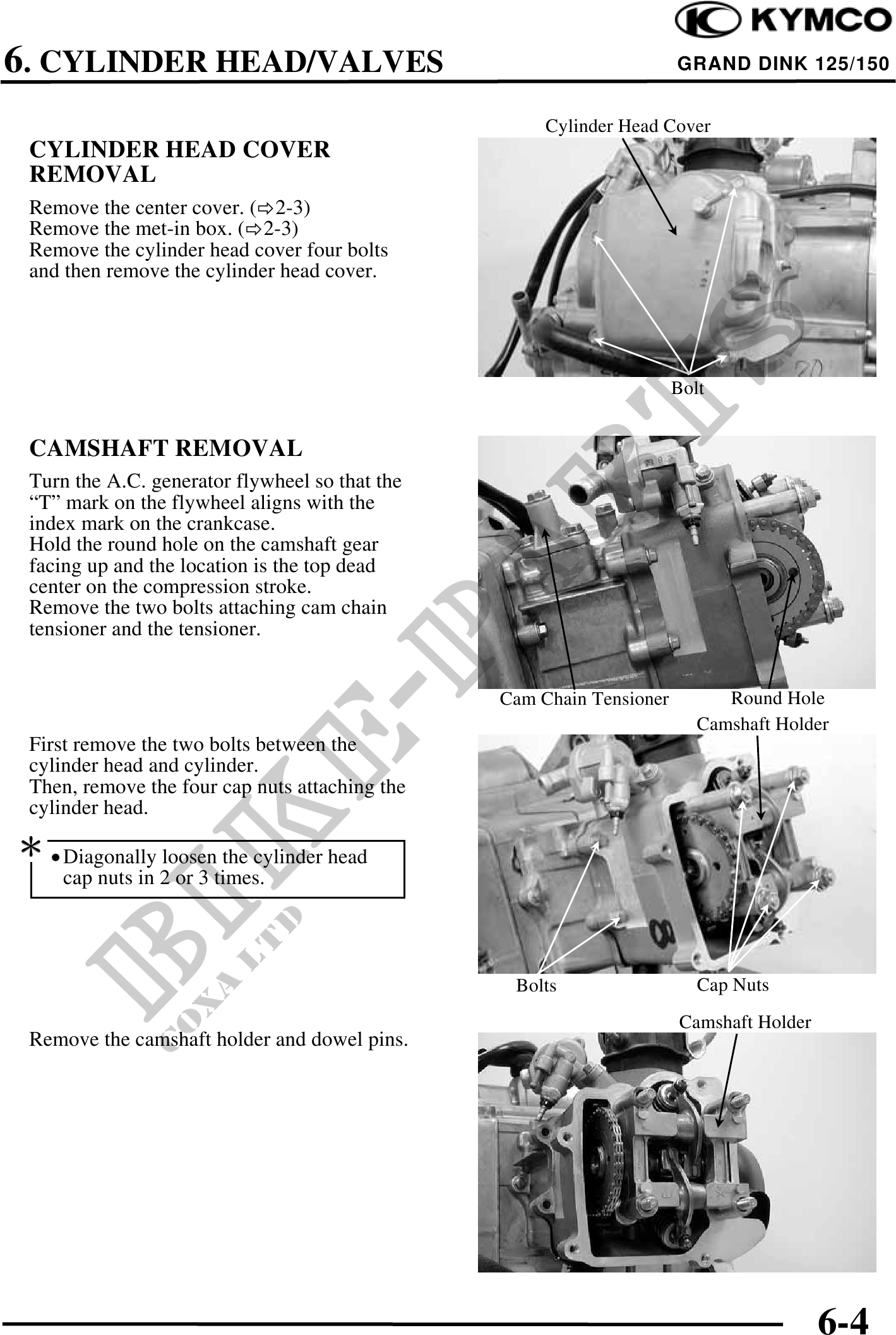 KYMCO

6. CYLINDER HEAD/VALVES

GRAND DINK 125/150

CYLINDER HEAD COVER REMOVAL

Remove the center cover. (⇨2-3)
Remove the met-in box. (⇨2-3)
Remove the cylinder head cover four bolts and then remove the cylinder head cover.

Cylinder Head Cover

Bolt

CAMSHAFT REMOVAL

Turn the A.C. generator flywheel so that the “T” mark on the flywheel aligns with the index mark on the crankcase.
Hold the round hole on the camshaft gear facing up and the location is the top dead center on the compression stroke.
Remove the two bolts attaching cam chain tensioner and the tensioner.

Cam Chain Tensioner

Round Hole

First remove the two bolts between the cylinder head and cylinder.
Then, remove the four cap nuts attaching the cylinder head.

* • Diagonally loosen the cylinder head cap nuts in 2 or 3 times.

Camshaft Holder

Bolts

Cap Nuts

Remove the camshaft holder and dowel pins.

Camshaft Holder

BIKE-PARTS
COXA LTD

6-4