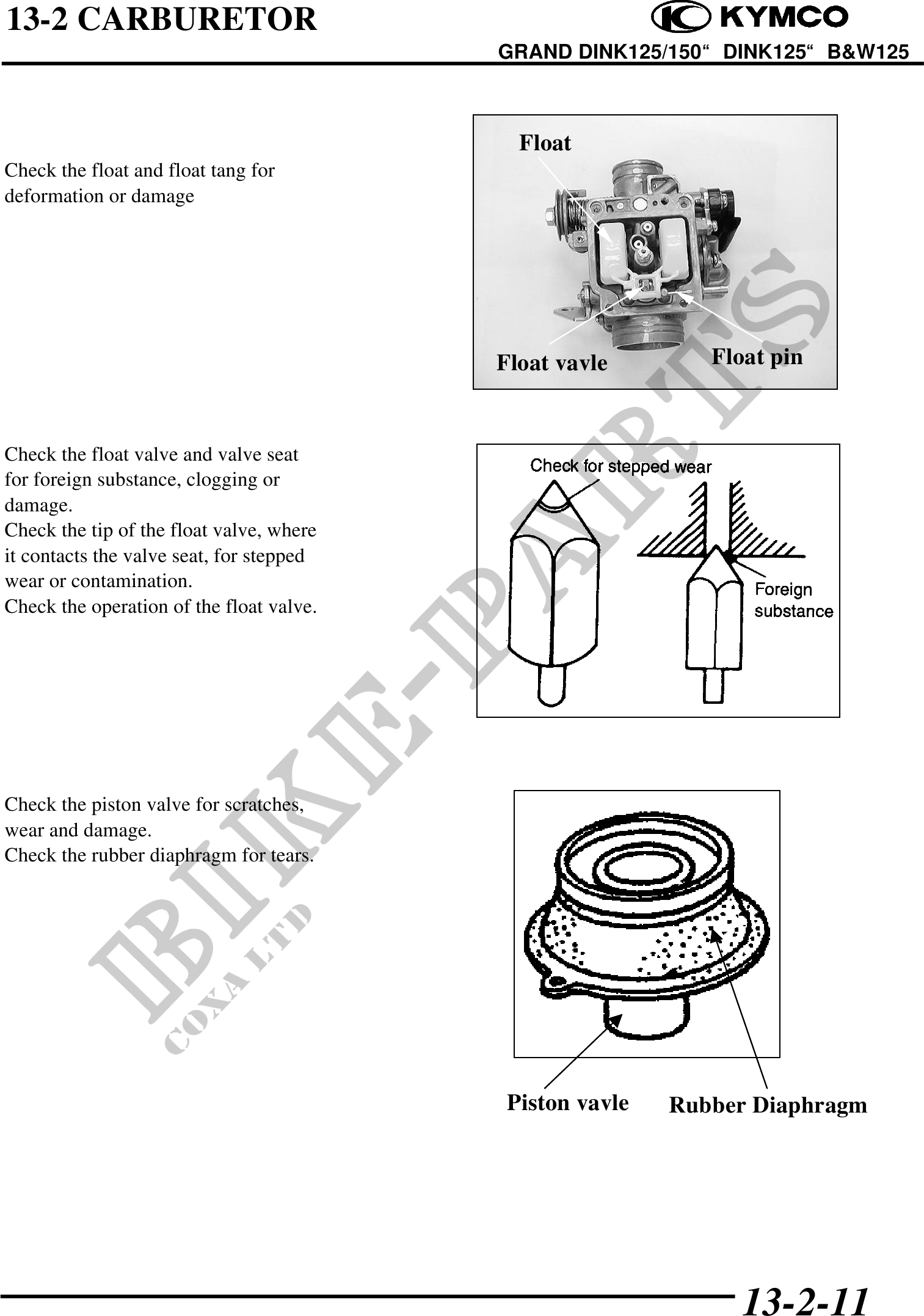 13-2 CARBURETOR

KYMCO

GRAND DINK125/150“ DINK125“ B&W125

Check the float and float tang for deformation or damage

Float

Float vavle

Float pin

Check the float valve and valve seat for foreign substance, clogging or damage.
Check the tip of the float valve, where it contacts the valve seat, for stepped wear or contamination.
Check the operation of the float valve.

Check for stepped wear

Foreign substance

Check the piston valve for scratches, wear and damage.
Check the rubber diaphragm for tears.

Piston vavle

Rubber Diaphragm

BIKE-PARTS

COXA LTD

13-2-11