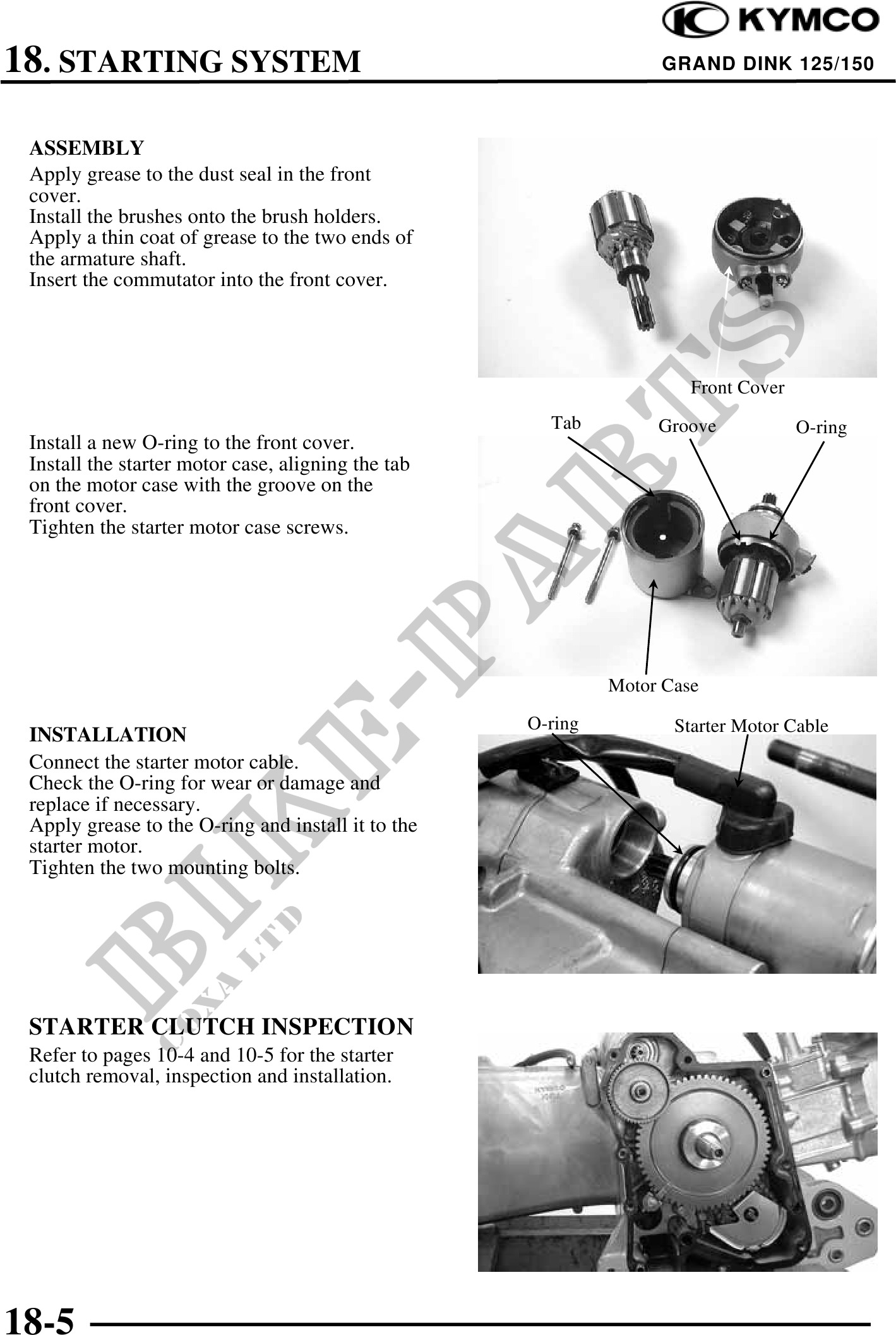 KYMCO

18. STARTING SYSTEM

GRAND DINK 125/150

ASSEMBLY
Apply grease to the dust seal in the front cover.
Install the brushes onto the brush holders.
Apply a thin coat of grease to the two ends of the armature shaft.
Insert the commutator into the front cover.

Front Cover

Install a new O-ring to the front cover.
Install the starter motor case, aligning the tab on the motor case with the groove on the front cover.
Tighten the starter motor case screws.

Tab

Groove

O-ring

Motor Case

INSTALLATION
Connect the starter motor cable.
Check the O-ring for wear or damage and replace if necessary.
Apply grease to the O-ring and install it to the starter motor.
Tighten the two mounting bolts.

O-ring

Starter Motor Cable

STARTER CLUTCH INSPECTION
Refer to pages 10-4 and 10-5 for the starter clutch removal, inspection and installation.

BIKE-PARTS
COXA LTD

18-5