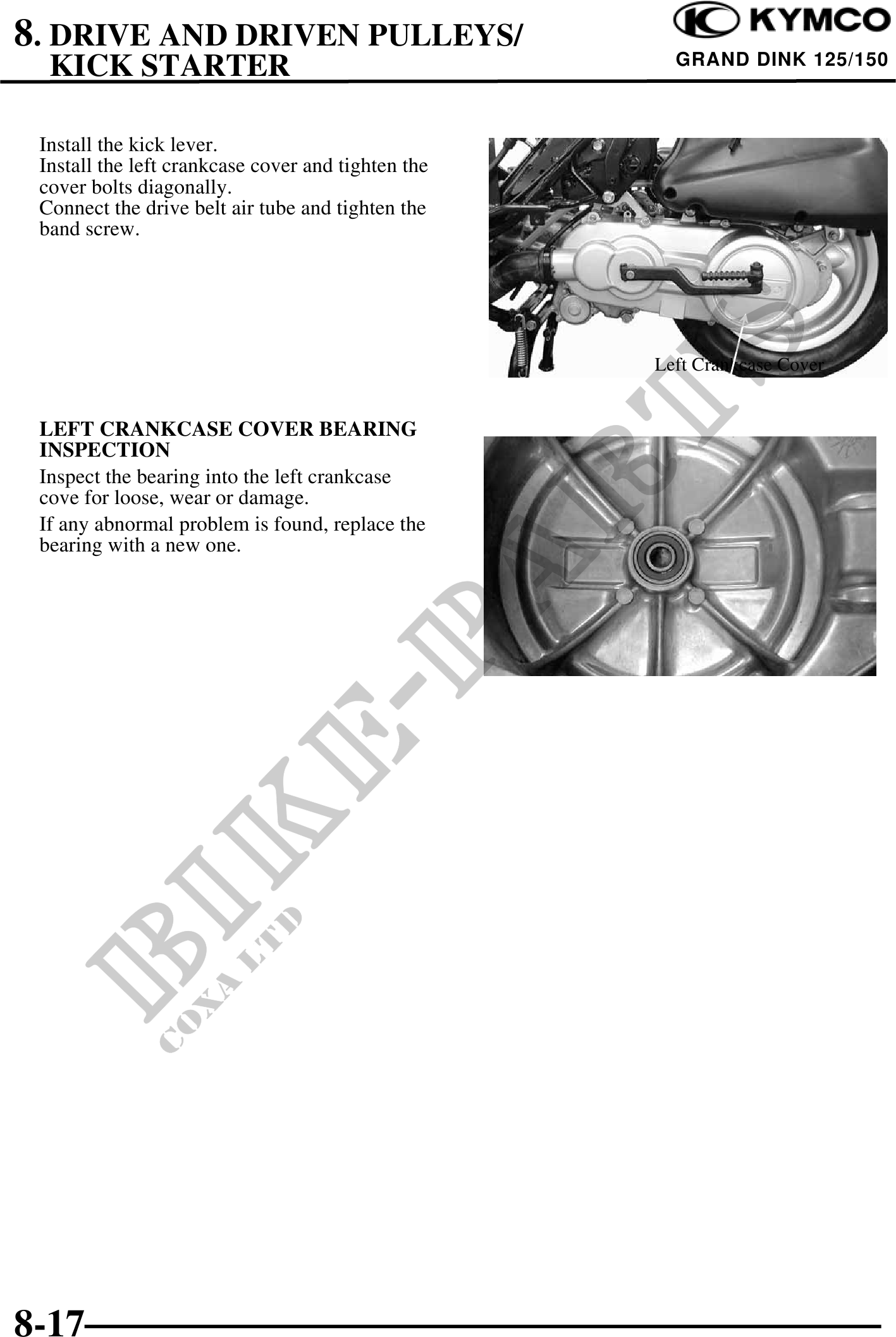 8. DRIVE AND DRIVEN PULLEYS/ KICK STARTER

KYMCO

GRAND DINK 125/150

Install the kick lever.
Install the left crankcase cover and tighten the cover bolts diagonally.
Connect the drive belt air tube and tighten the band screw.

Left Crankcase Cover

LEFT CRANKCASE COVER BEARING INSPECTION

Inspect the bearing into the left crankcase cove for loose, wear or damage.

If any abnormal problem is found, replace the bearing with a new one.

BIKE-PARTS

COXA LTD

8-17