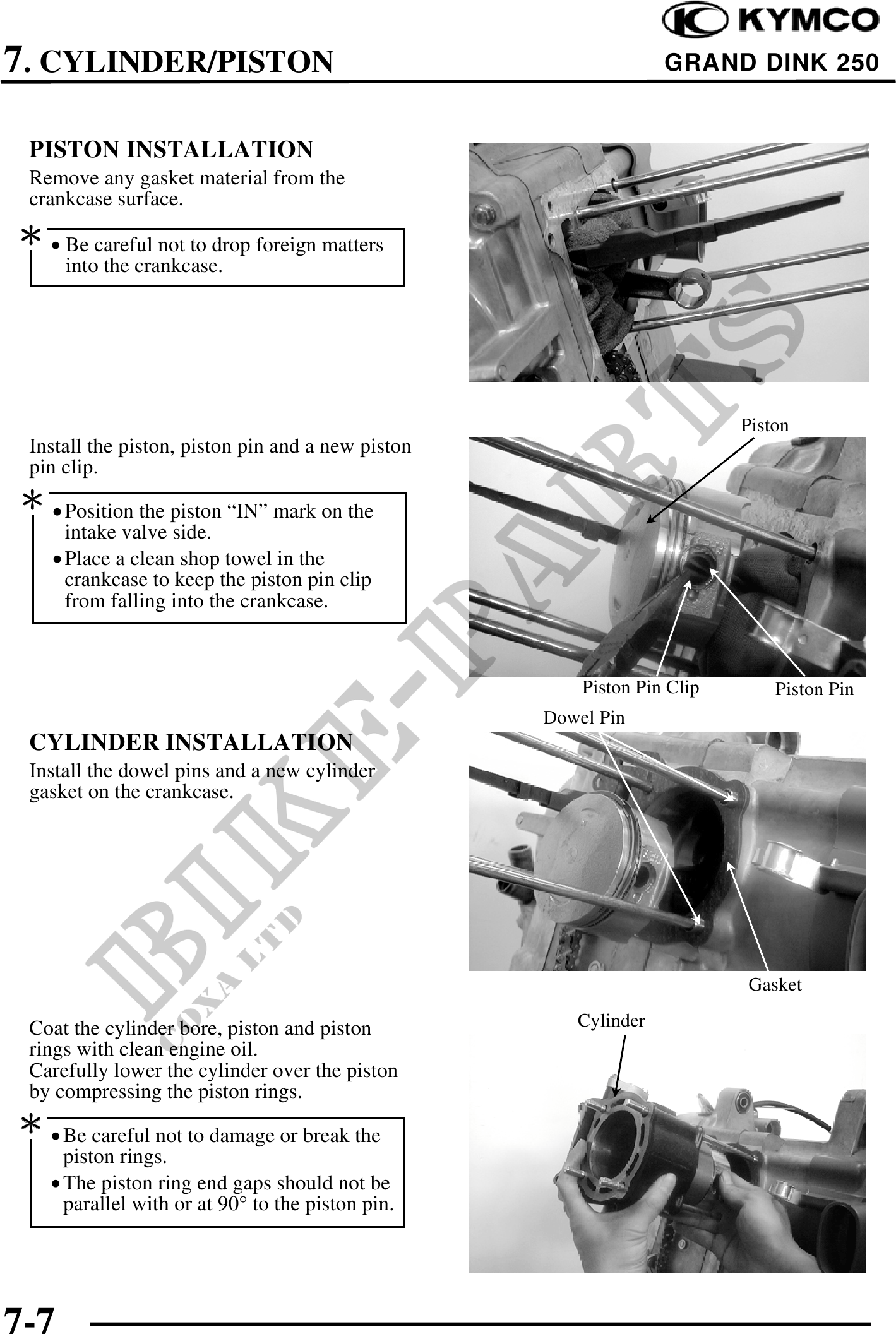 KYMCO

7. CYLINDER/PISTON

GRAND DINK 250

PISTON INSTALLATION

Remove any gasket material from the crankcase surface.

* • Be careful not to drop foreign matters into the crankcase.

Install the piston, piston pin and a new piston pin clip.

* • Position the piston “IN” mark on the intake valve side.
• Place a clean shop towel in the crankcase to keep the piston pin clip from falling into the crankcase.

Piston

Piston Pin Clip

Piston Pin

CYLINDER INSTALLATION

Install the dowel pins and a new cylinder gasket on the crankcase.

Dowel Pin

Gasket

Coat the cylinder bore, piston and piston rings with clean engine oil.
Carefully lower the cylinder over the piston by compressing the piston rings.

* • Be careful not to damage or break the piston rings.
• The piston ring end gaps should not be parallel with or at 90° to the piston pin.

Cylinder

BIKE-PARTS
COXA LTD

7-7