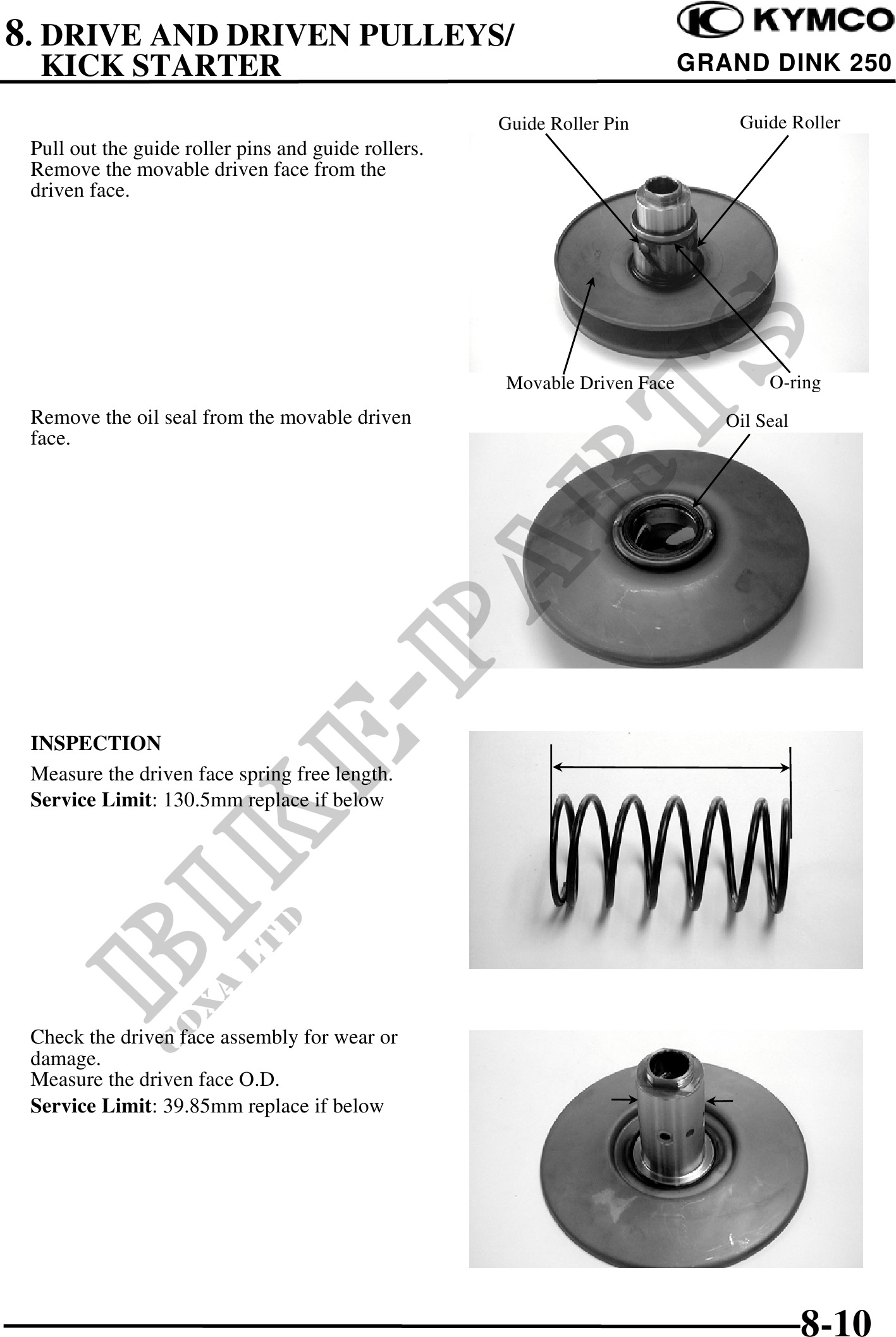 8. DRIVE AND DRIVEN PULLEYS/ KICK STARTER

KYMCO
GRAND DINK 250

Pull out the guide roller pins and guide rollers. Remove the movable driven face from the driven face.

Guide Roller Pin
Guide Roller
Movable Driven Face
O-ring

Remove the oil seal from the movable driven face.

Oil Seal

INSPECTION
Measure the driven face spring free length.
**Service Limit**: 130.5mm replace if below

Check the driven face assembly for wear or damage.
Measure the driven face O.D.
**Service Limit**: 39.85mm replace if below

BIKE-PARTS
COXA LTD

8-10