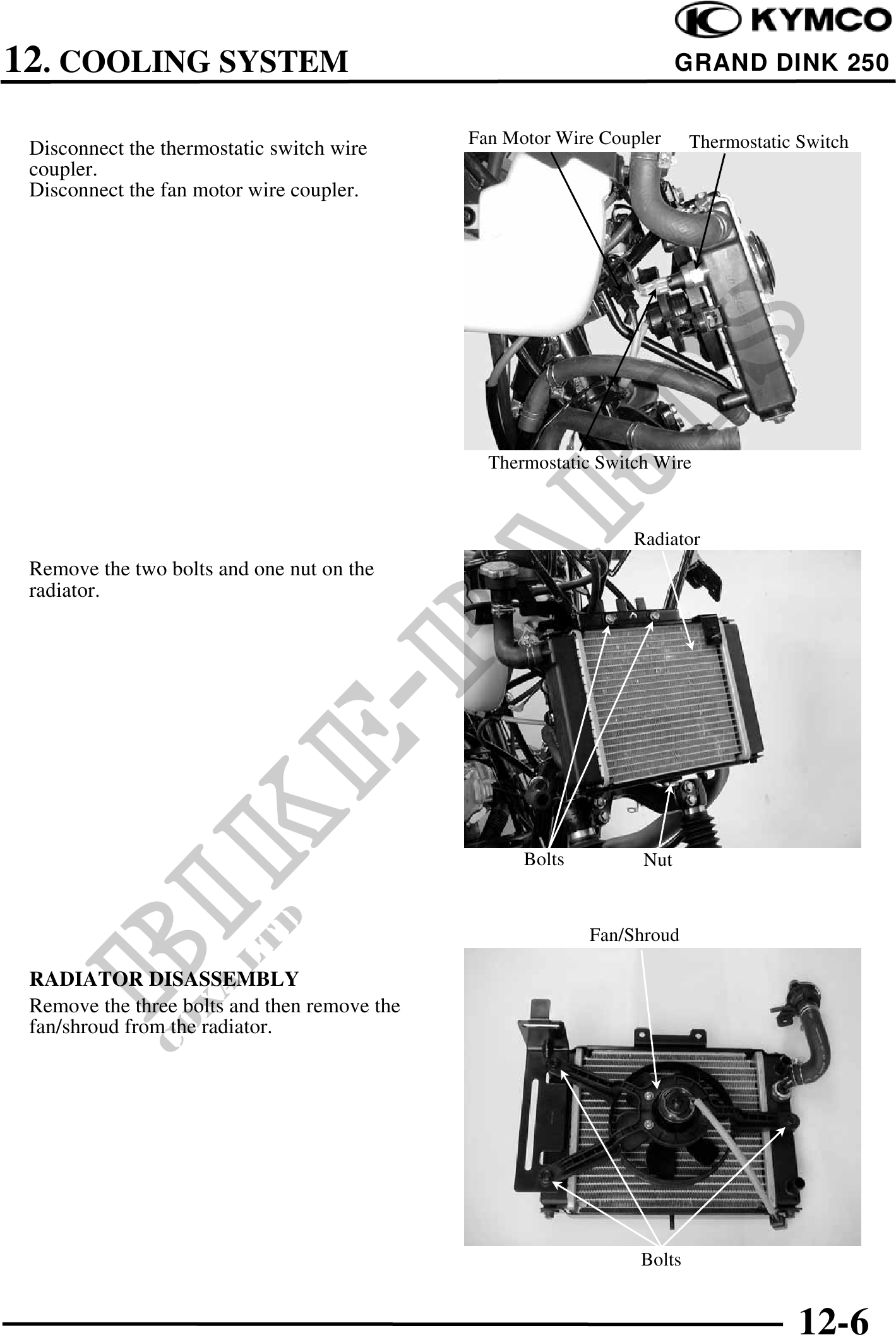 KYMCO

12. COOLING SYSTEM

GRAND DINK 250

Disconnect the thermostatic switch wire coupler.
Disconnect the fan motor wire coupler.

Fan Motor Wire Coupler

Thermostatic Switch

Thermostatic Switch Wire

Remove the two bolts and one nut on the radiator.

Radiator

Bolts

Nut

RADIATOR DISASSEMBLY

Remove the three bolts and then remove the fan/shroud from the radiator.

Fan/Shroud

Bolts

BIKE-PARTS
CO.,LTD

12-6