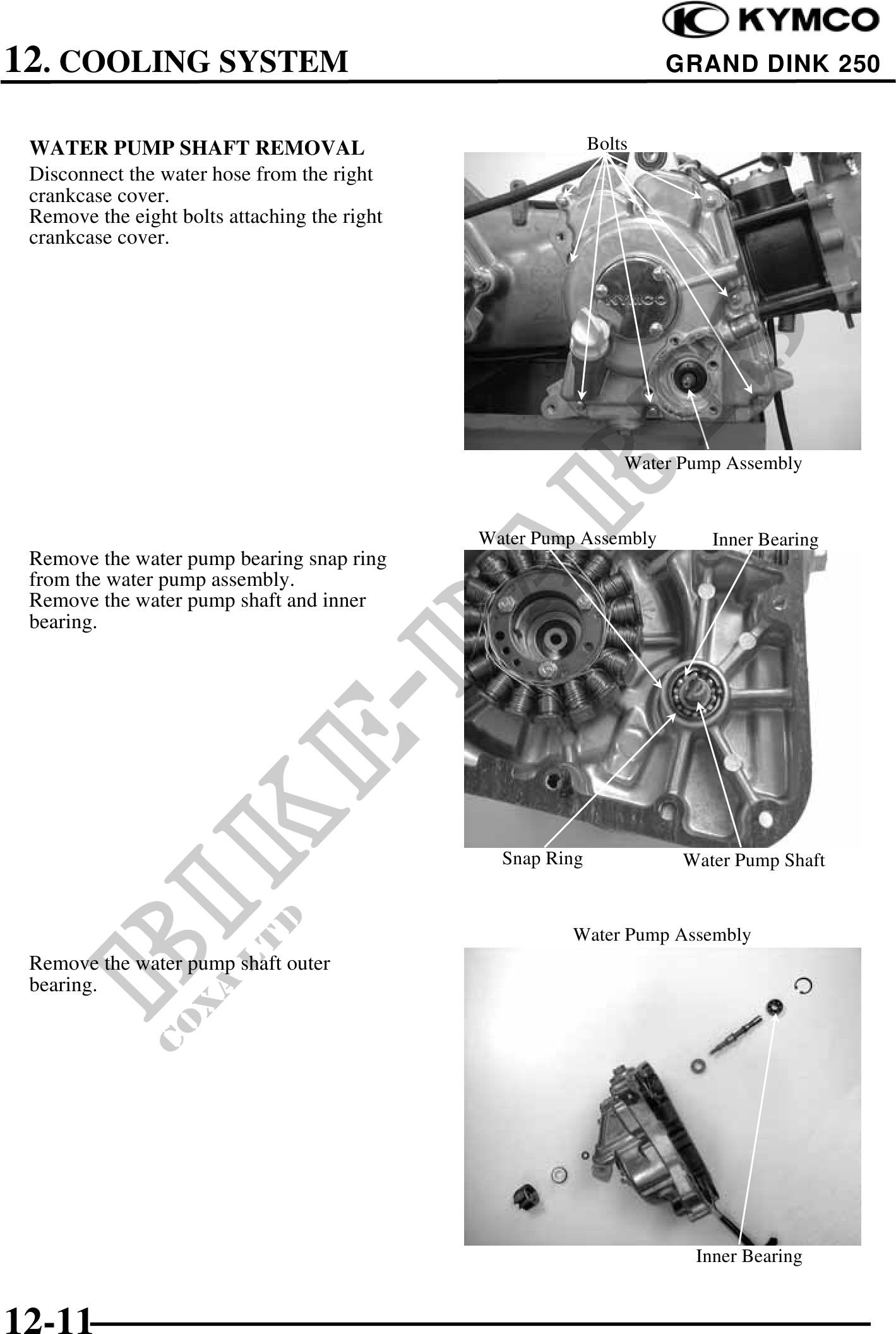 KYMCO

12. COOLING SYSTEM

GRAND DINK 250

WATER PUMP SHAFT REMOVAL

Disconnect the water hose from the right crankcase cover.
Remove the eight bolts attaching the right crankcase cover.

Bolts

KYMCO

Water Pump Assembly

Remove the water pump bearing snap ring from the water pump assembly.
Remove the water pump shaft and inner bearing.

Water Pump Assembly

Inner Bearing

Snap Ring

Water Pump Shaft

Remove the water pump shaft outer bearing.

Water Pump Assembly

Inner Bearing

BIKE-PARTS
COXA LTD

12-11