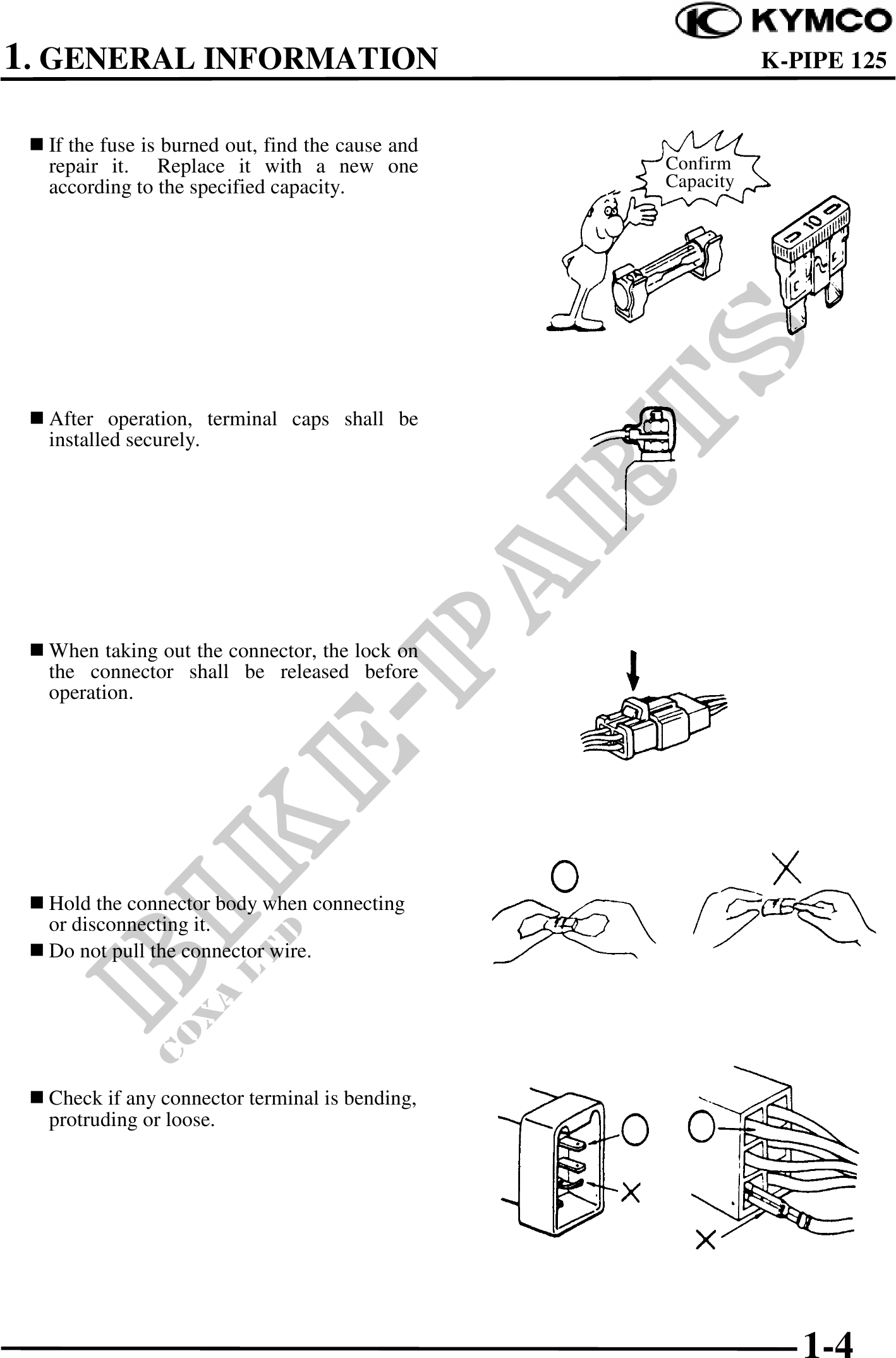 KYMCO

1. GENERAL INFORMATION

K-PIPE 125

■ If the fuse is burned out, find the cause and repair it. Replace it with a new one according to the specified capacity.

Confirm Capacity

10

■ After operation, terminal caps shall be installed securely.

■ When taking out the connector, the lock on the connector shall be released before operation.

■ Hold the connector body when connecting or disconnecting it.

■ Do not pull the connector wire.

■ Check if any connector terminal is bending, protruding or loose.

BIKE-PARTS
COXA LTD

1-4