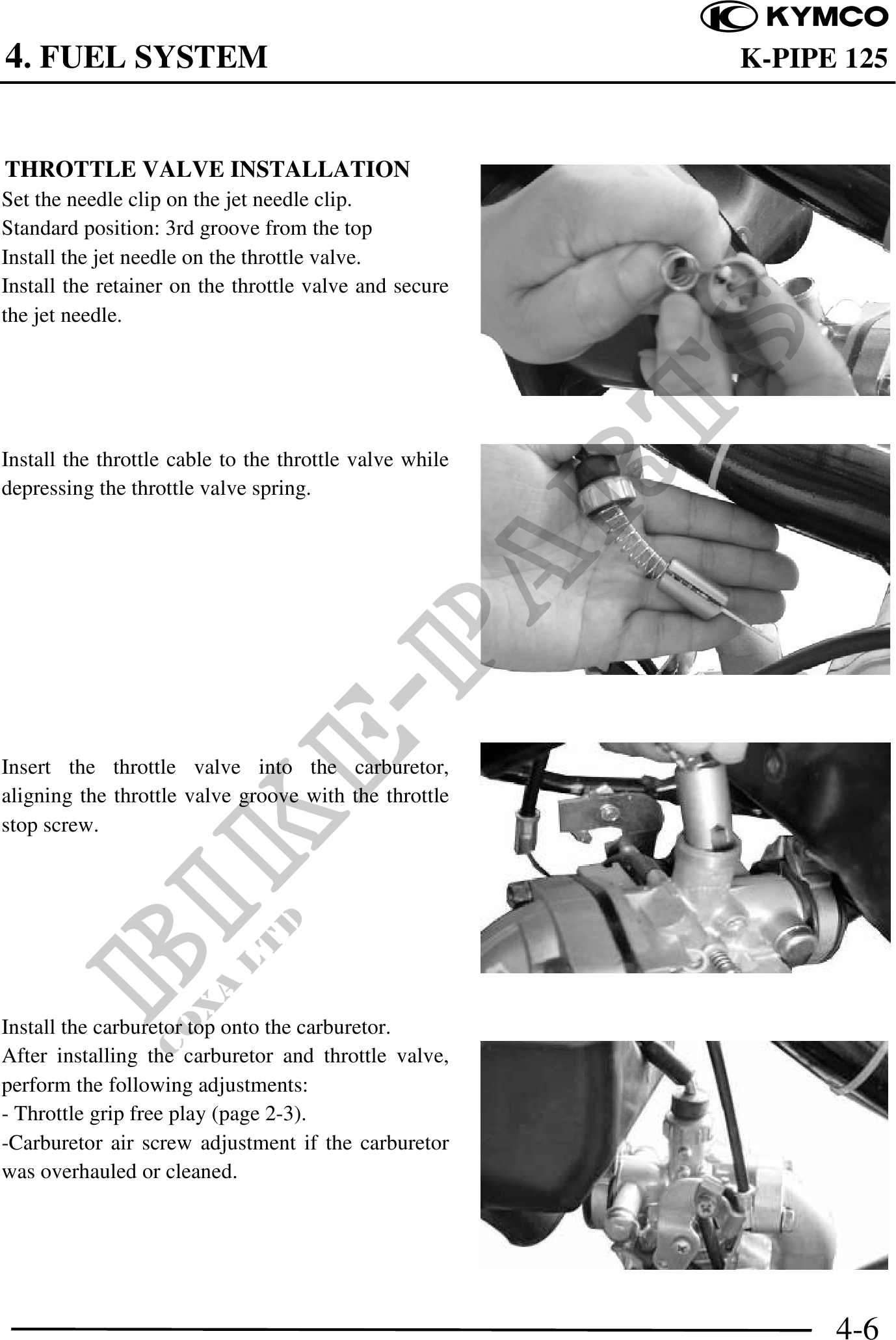 KYMCO

4. FUEL SYSTEM K-PIPE 125

THROTTLE VALVE INSTALLATION

Set the needle clip on the jet needle clip.
Standard position: 3rd groove from the top
Install the jet needle on the throttle valve.
Install the retainer on the throttle valve and secure the jet needle.

Install the throttle cable to the throttle valve while depressing the throttle valve spring.

Insert the throttle valve into the carburetor, aligning the throttle valve groove with the throttle stop screw.

Install the carburetor top onto the carburetor.
After installing the carburetor and throttle valve, perform the following adjustments:
- Throttle grip free play (page 2-3).
-Carburetor air screw adjustment if the carburetor was overhauled or cleaned.

BIKE-PARTS
COXA LTD

4-6