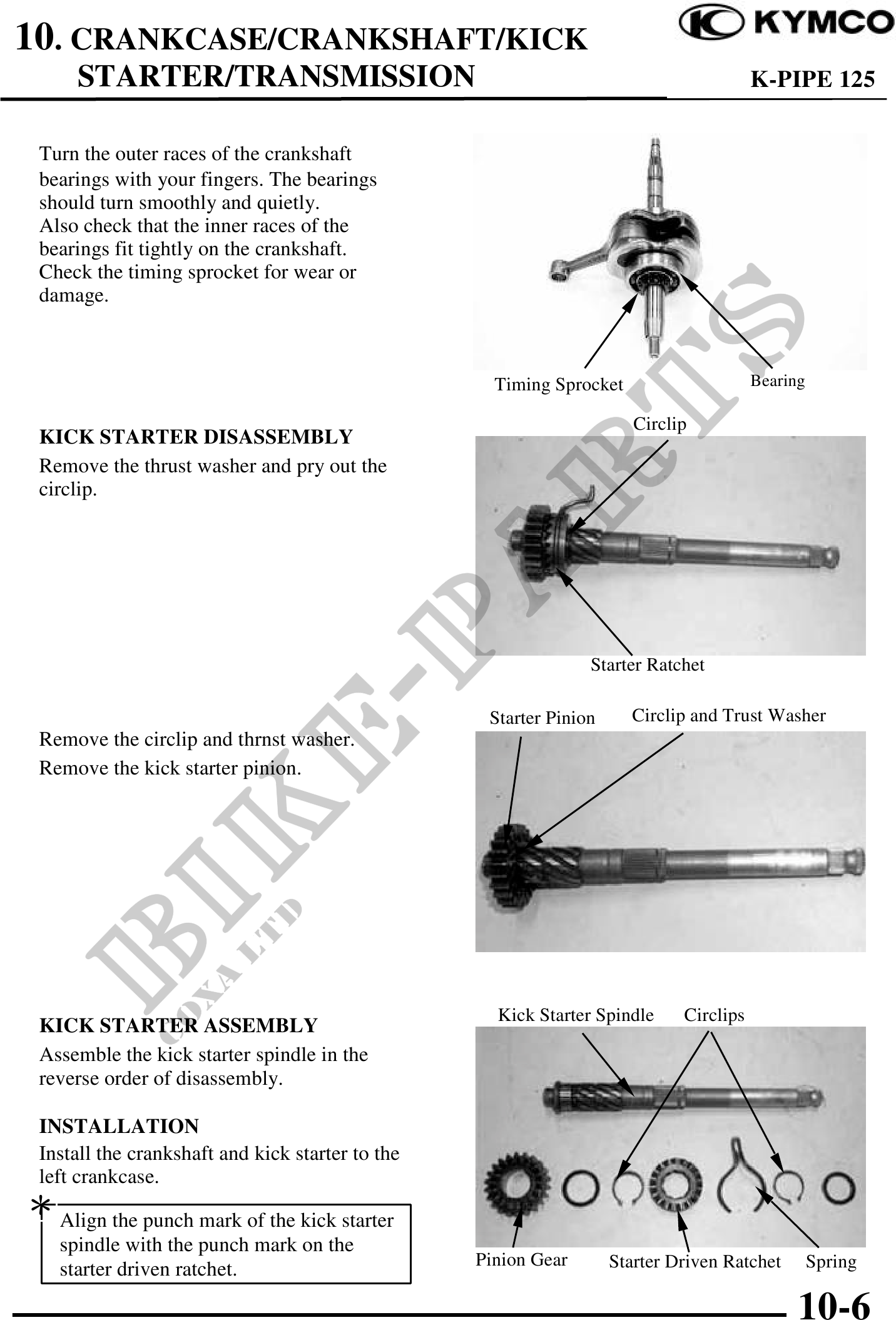 10. CRANKCASE/CRANKSHAFT/KICK STARTER/TRANSMISSION

KYMCO

K-PIPE 125

Turn the outer races of the crankshaft bearings with your fingers. The bearings should turn smoothly and quietly.
Also check that the inner races of the bearings fit tightly on the crankshaft.
Check the timing sprocket for wear or damage.

Timing Sprocket

Bearing

KICK STARTER DISASSEMBLY
Remove the thrust washer and pry out the circlip.

Circlip

Starter Ratchet

Remove the circlip and thrnst washer.
Remove the kick starter pinion.

Starter Pinion

Circlip and Trust Washer

KICK STARTER ASSEMBLY
Assemble the kick starter spindle in the reverse order of disassembly.

INSTALLATION
Install the crankshaft and kick starter to the left crankcase.

*

Align the punch mark of the kick starter spindle with the punch mark on the starter driven ratchet.

Kick Starter Spindle

Circlips

Pinion Gear

Starter Driven Ratchet

Spring

BIKE-PARTS

COXA LTD

10-6