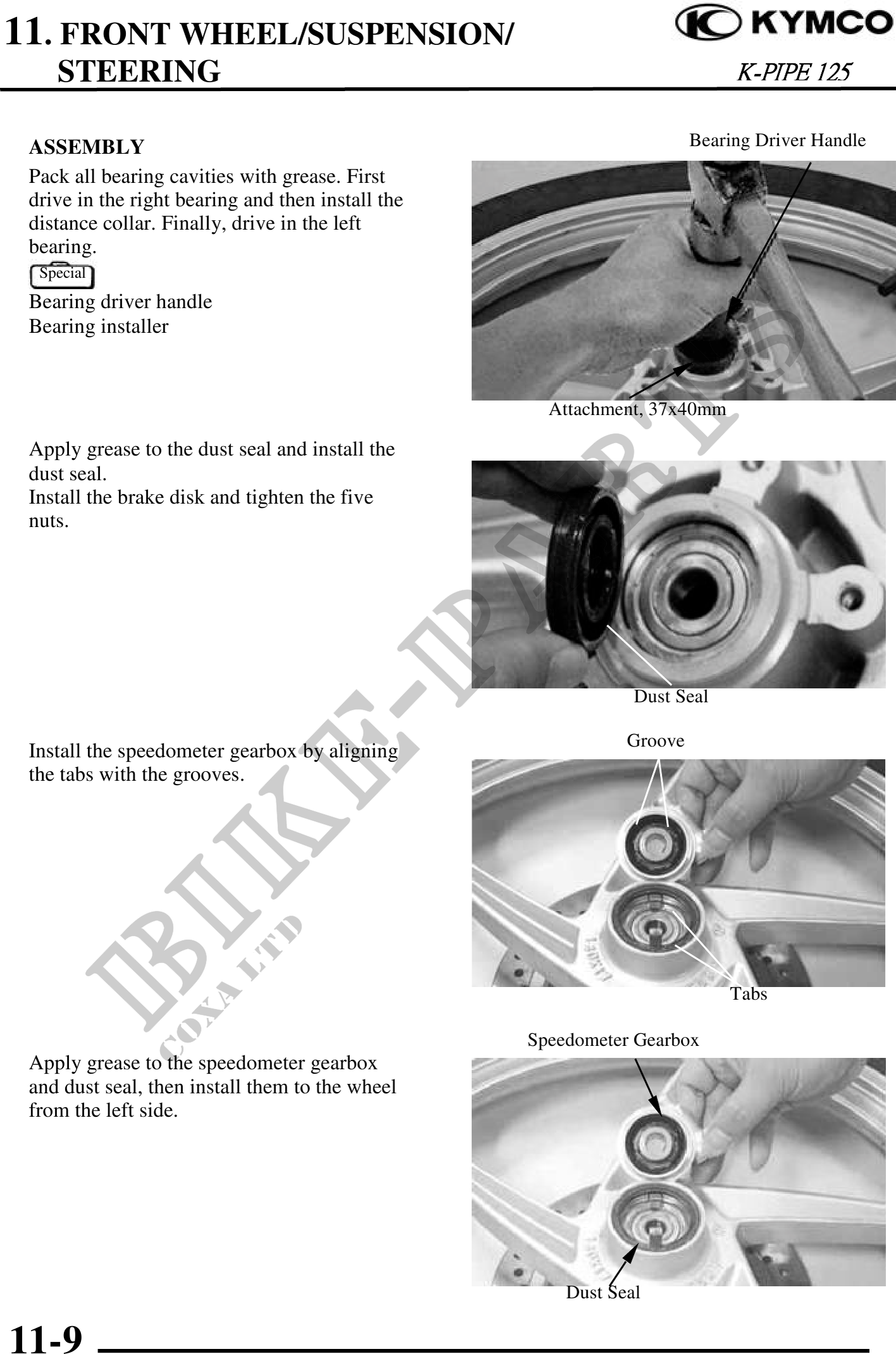 11. FRONT WHEEL/SUSPENSION/ STEERING

KYMCO

K-PIPE 125

ASSEMBLY

Pack all bearing cavities with grease. First drive in the right bearing and then install the distance collar. Finally, drive in the left bearing.

Special

Bearing driver handle
Bearing installer

Bearing Driver Handle

Attachment, 37x40mm

Apply grease to the dust seal and install the dust seal.
Install the brake disk and tighten the five nuts.

Dust Seal

Install the speedometer gearbox by aligning the tabs with the grooves.

Groove

Tabs

Apply grease to the speedometer gearbox and dust seal, then install them to the wheel from the left side.

Speedometer Gearbox

Dust Seal

BIKE-PARTS
COXA LTD

11-9