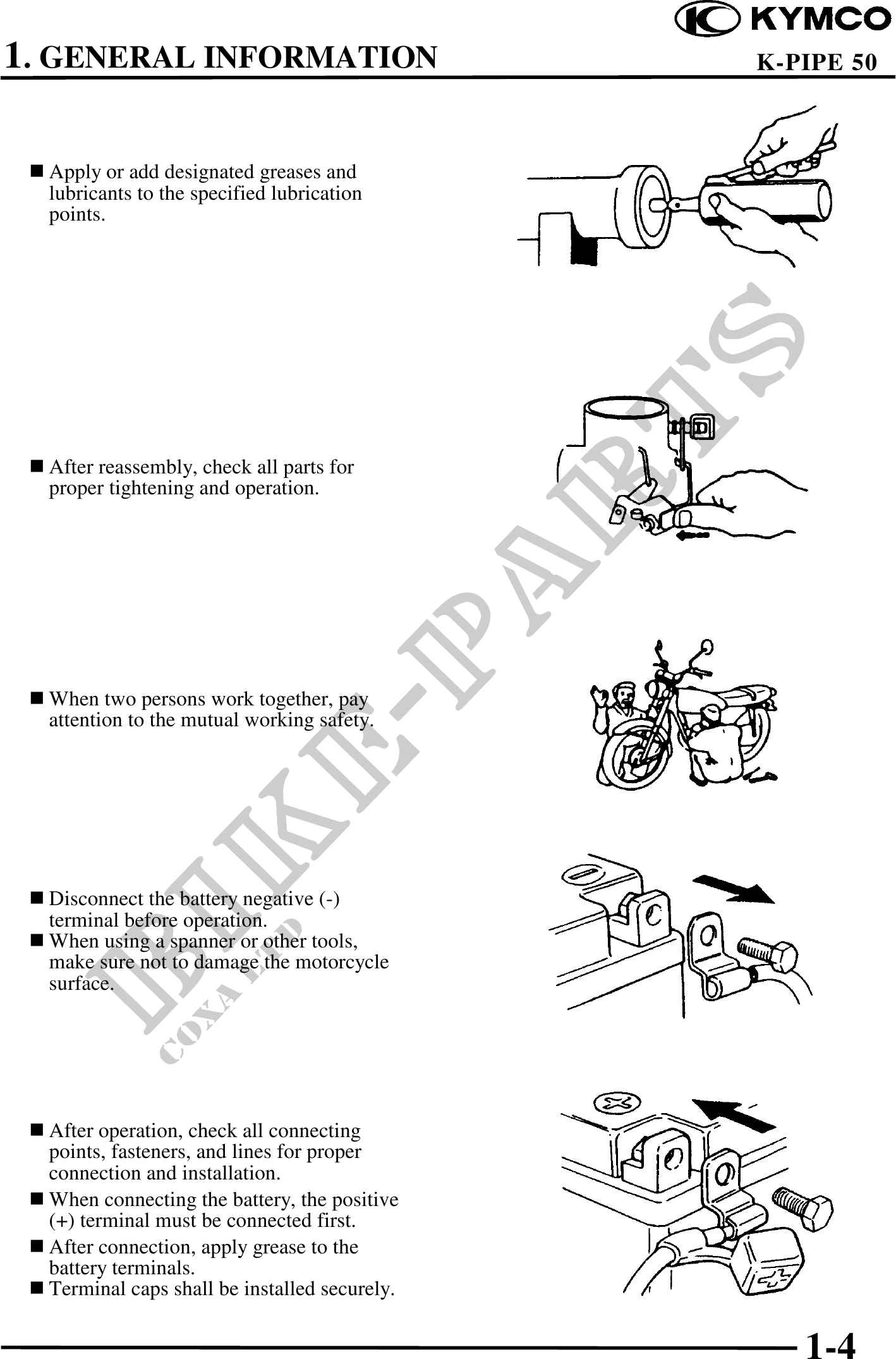 KYMCO

1. GENERAL INFORMATION

K-PIPE 50

■ Apply or add designated greases and lubricants to the specified lubrication points.

■ After reassembly, check all parts for proper tightening and operation.

■ When two persons work together, pay attention to the mutual working safety.

■ Disconnect the battery negative (-) terminal before operation.
■ When using a spanner or other tools, make sure not to damage the motorcycle surface.

■ After operation, check all connecting points, fasteners, and lines for proper connection and installation.
■ When connecting the battery, the positive (+) terminal must be connected first.
■ After connection, apply grease to the battery terminals.
■ Terminal caps shall be installed securely.

BIKE-PARTS
COXA LTD

1-4