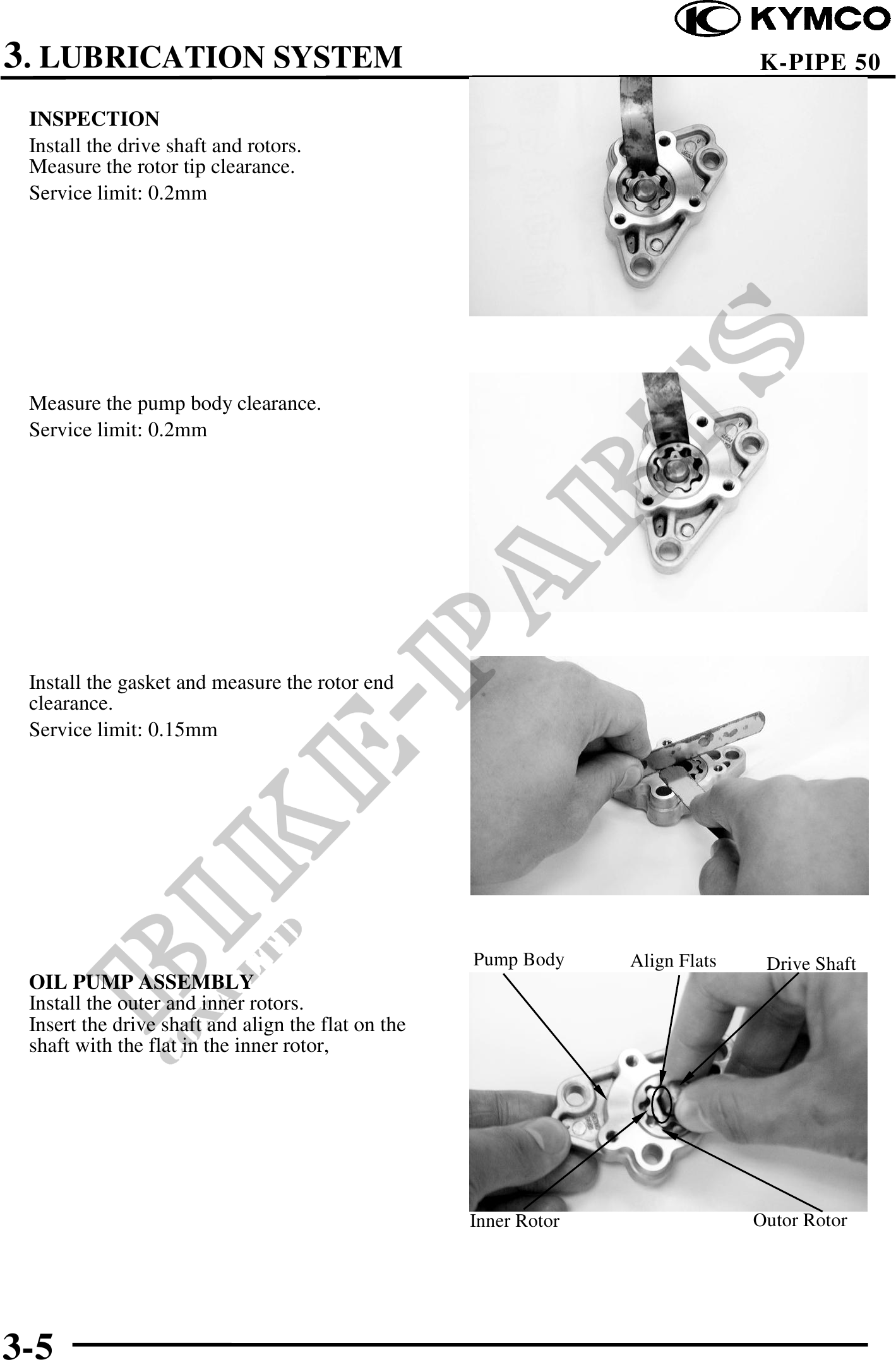 KYMCO

3. LUBRICATION SYSTEM

K-PIPE 50

INSPECTION

Install the drive shaft and rotors.
Measure the rotor tip clearance.

Service limit: 0.2mm

Measure the pump body clearance.

Service limit: 0.2mm

Install the gasket and measure the rotor end clearance.

Service limit: 0.15mm

OIL PUMP ASSEMBLY

Install the outer and inner rotors.
Insert the drive shaft and align the flat on the shaft with the flat in the inner rotor,

Pump Body

Align Flats

Drive Shaft

Inner Rotor

Outor Rotor

BIKE-PARTS CO., LTD

3-5