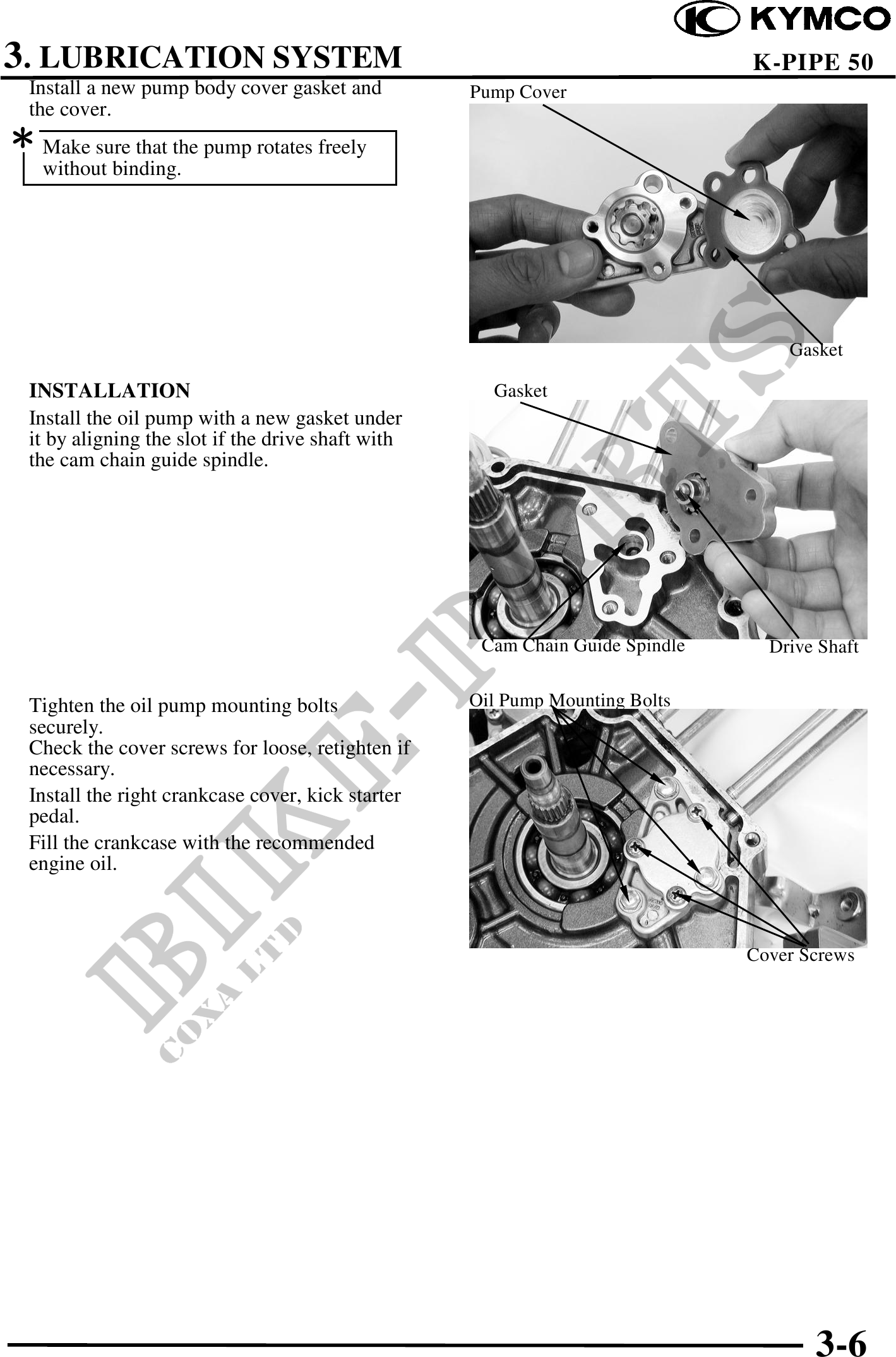 KYMCO

3. LUBRICATION SYSTEM

K-PIPE 50

Install a new pump body cover gasket and the cover.

*

Make sure that the pump rotates freely without binding.

Pump Cover

Gasket

INSTALLATION

Install the oil pump with a new gasket under it by aligning the slot if the drive shaft with the cam chain guide spindle.

Gasket

Cam Chain Guide Spindle

Drive Shaft

Tighten the oil pump mounting bolts securely.
Check the cover screws for loose, retighten if necessary.

Install the right crankcase cover, kick starter pedal.

Fill the crankcase with the recommended engine oil.

Oil Pump Mounting Bolts

Cover Screws

BIKE-PARTS
COXA LTD

3-6