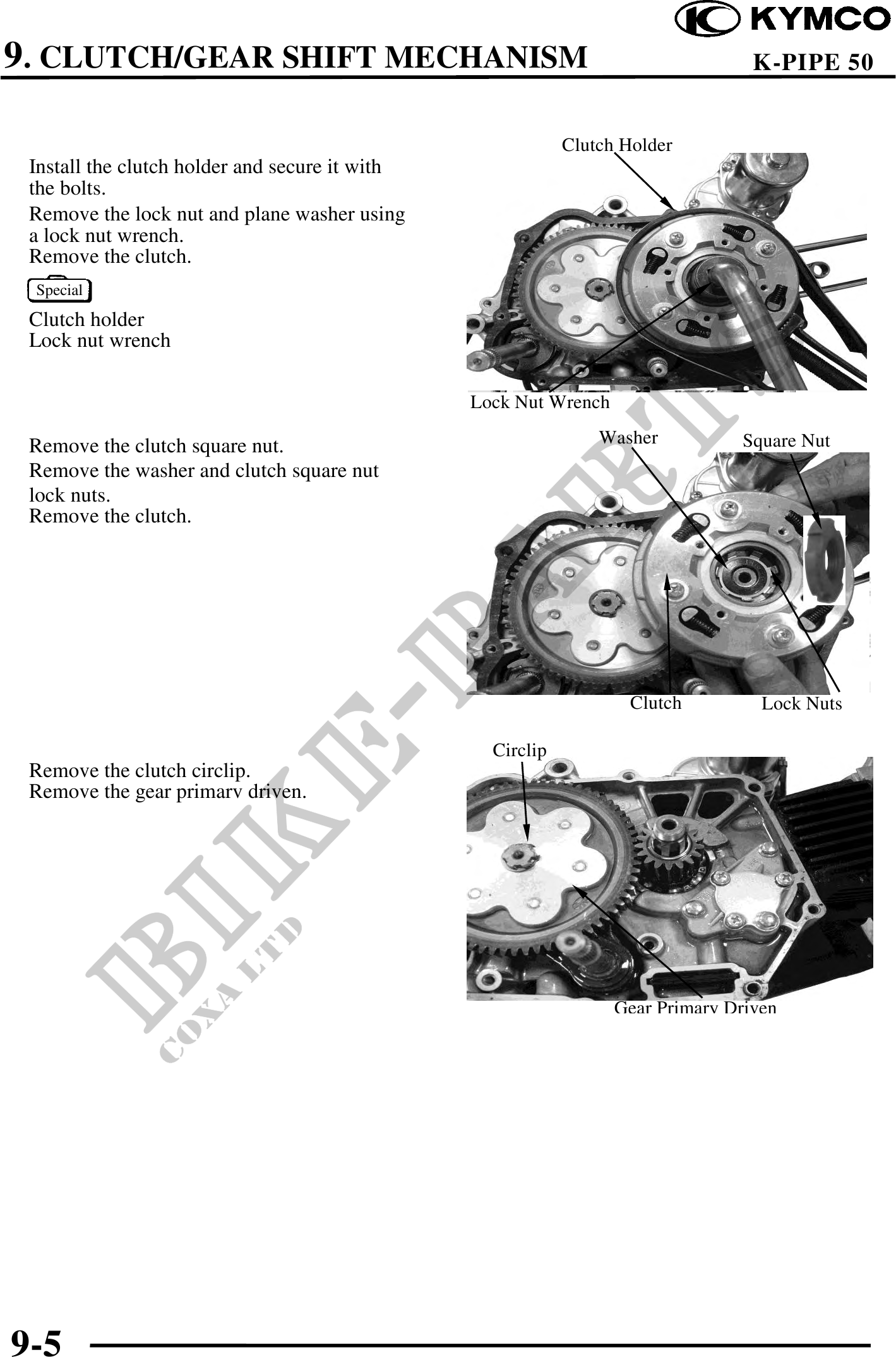 KYMCO

9. CLUTCH/GEAR SHIFT MECHANISM

K-PIPE 50

Install the clutch holder and secure it with the bolts.

Remove the lock nut and plane washer using a lock nut wrench.
Remove the clutch.

Special

Clutch holder
Lock nut wrench

Clutch Holder

Lock Nut Wrench

Remove the clutch square nut.

Remove the washer and clutch square nut lock nuts.
Remove the clutch.

Washer

Square Nut

Clutch

Lock Nuts

Remove the clutch circlip.
Remove the gear primarv driven.

Circlip

Gear Primarv Driven

BIKE-PARTS
COXA LTD

9-5