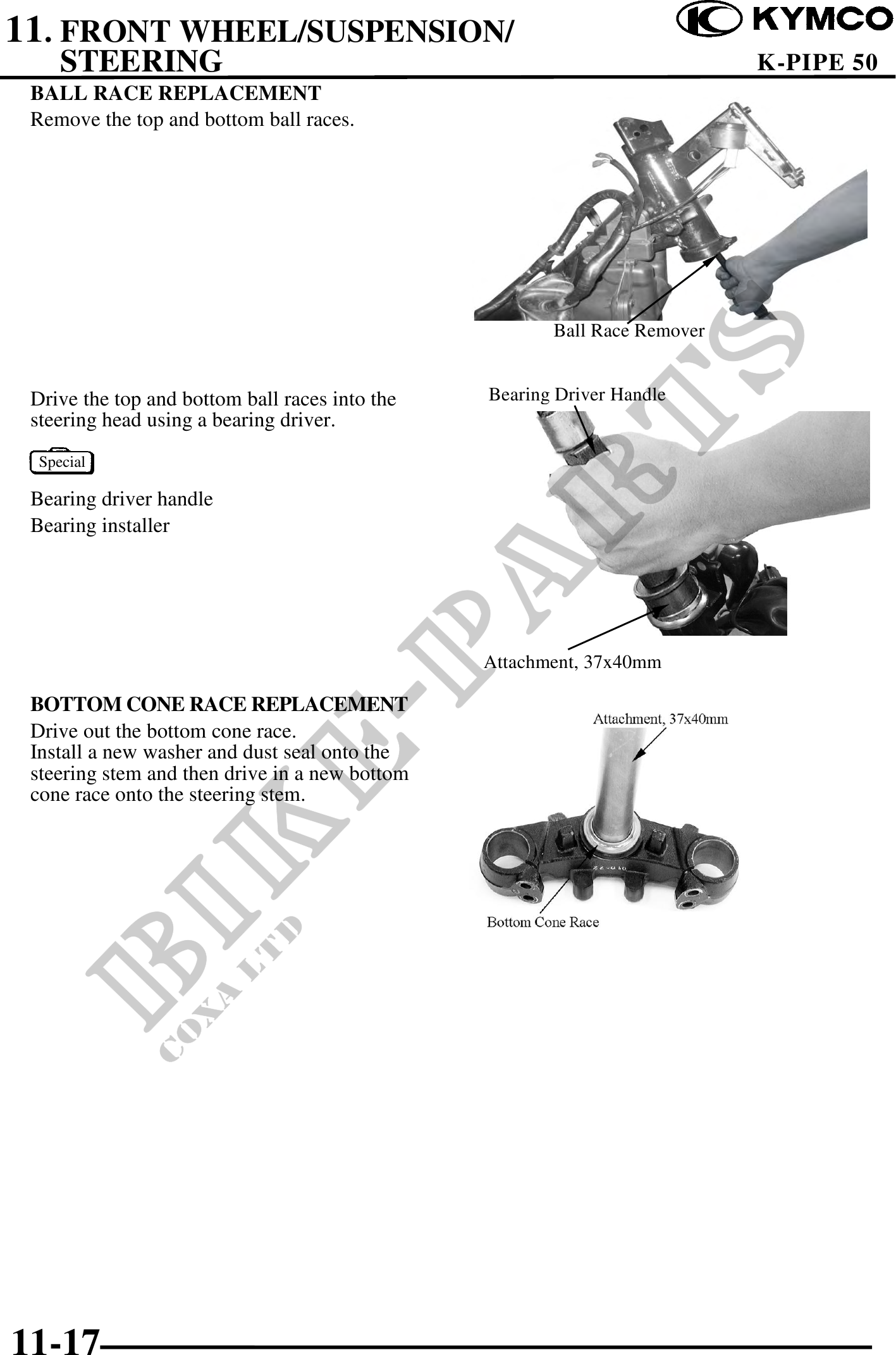 11. FRONT WHEEL/SUSPENSION/ STEERING

KYMCO

K-PIPE 50

BALL RACE REPLACEMENT

Remove the top and bottom ball races.

Ball Race Remover

Drive the top and bottom ball races into the steering head using a bearing driver.

Special

Bearing driver handle

Bearing installer

Bearing Driver Handle

Attachment, 37x40mm

BOTTOM CONE RACE REPLACEMENT

Drive out the bottom cone race.
Install a new washer and dust seal onto the steering stem and then drive in a new bottom cone race onto the steering stem.

Attachment, 37x40mm

Bottom Cone Race

BIKE-PARTS
COXA LTD

11-17