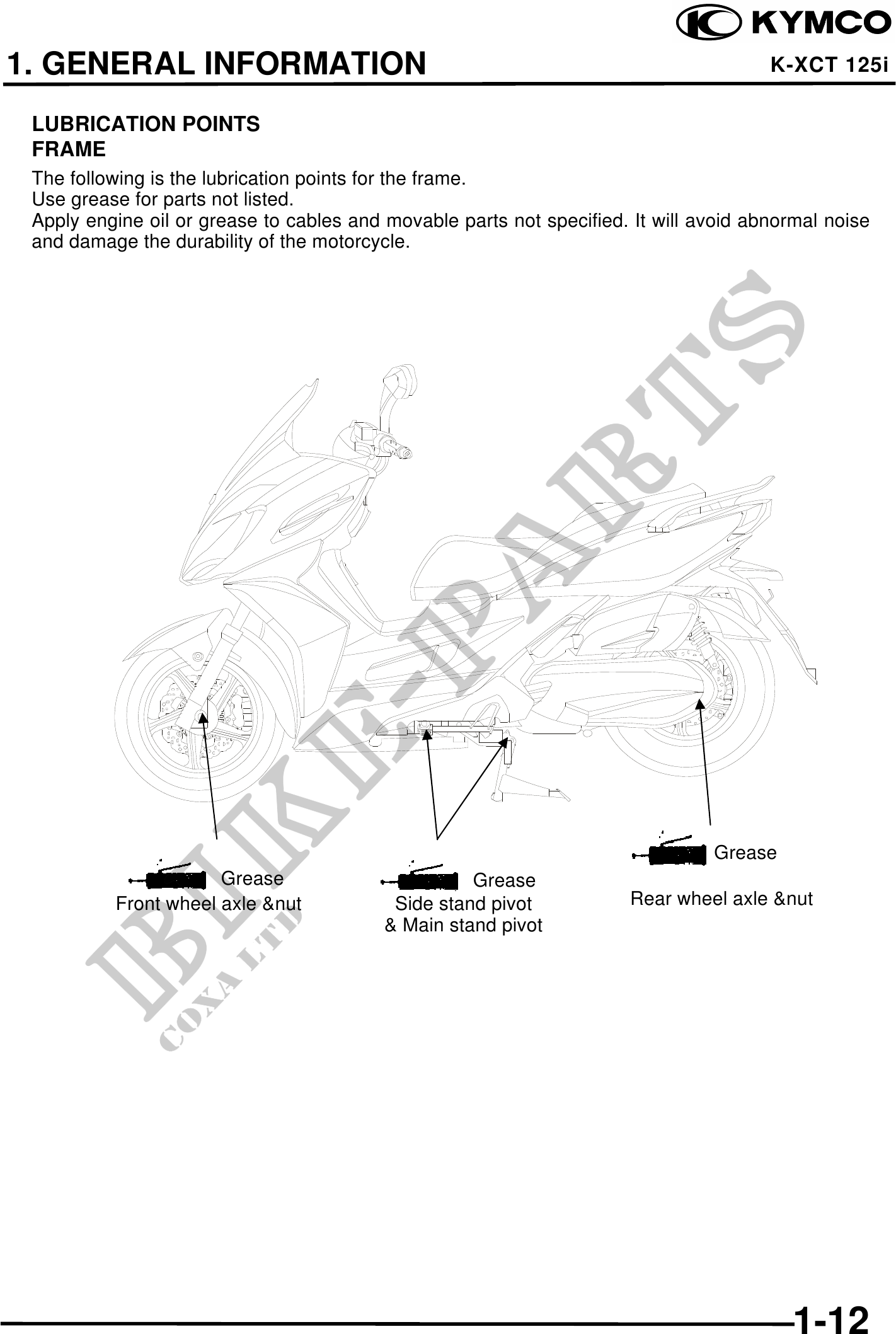 KYMCO

1. GENERAL INFORMATION

K-XCT 125i

LUBRICATION POINTS
FRAME

The following is the lubrication points for the frame.
Use grease for parts not listed.
Apply engine oil or grease to cables and movable parts not specified. It will avoid abnormal noise and damage the durability of the motorcycle.

BIKE-PARTS
COXA LTD

Grease
Front wheel axle &nut

Grease
Side stand pivot
& Main stand pivot

Grease
Rear wheel axle &nut

1-12