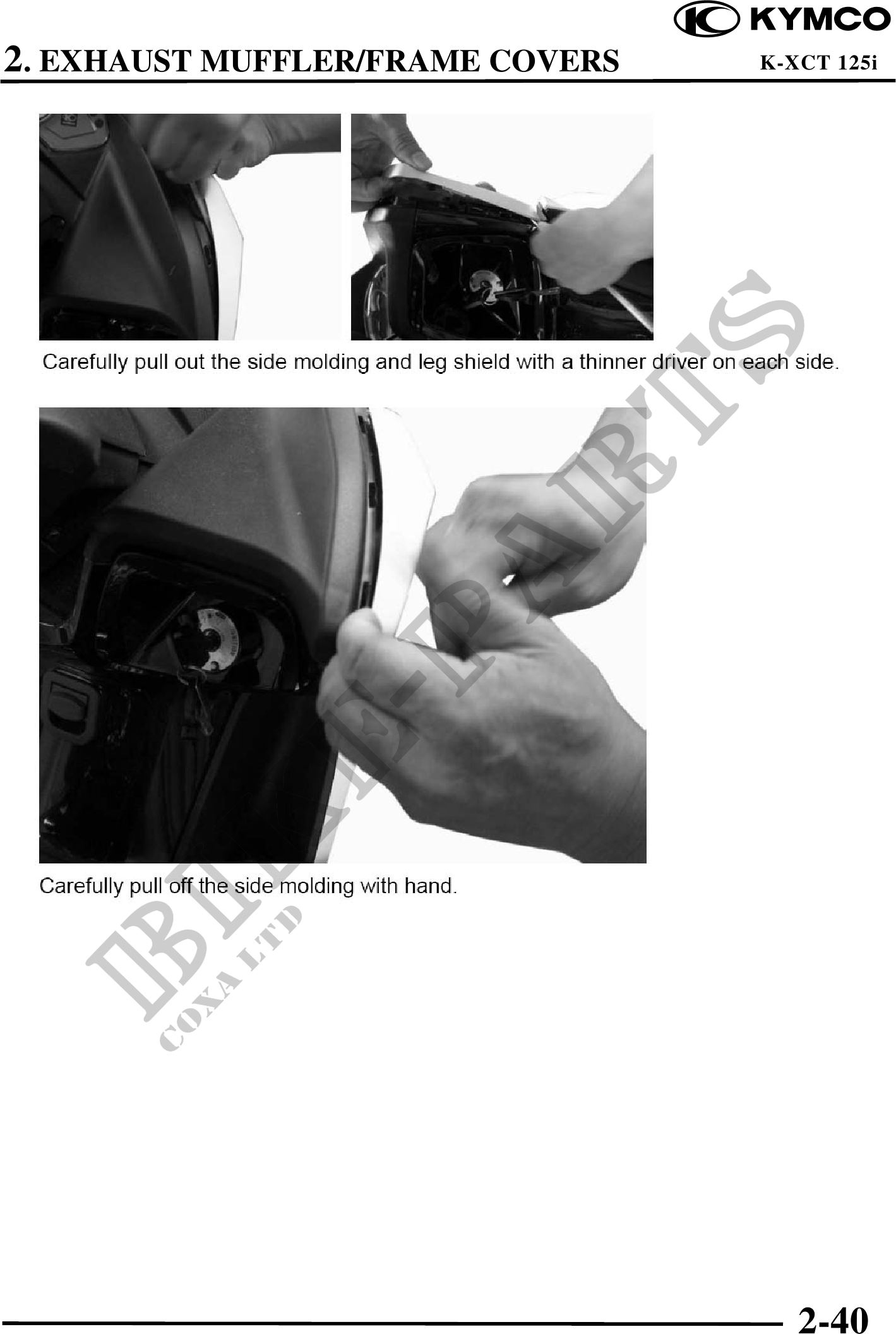 KYMCO

2. EXHAUST MUFFLER/FRAME COVERS

K-XCT 125i

Carefully pull out the side molding and leg shield with a thinner driver on each side.

Carefully pull off the side molding with hand.

BIKE-PARTS
COXA LTD

2-40