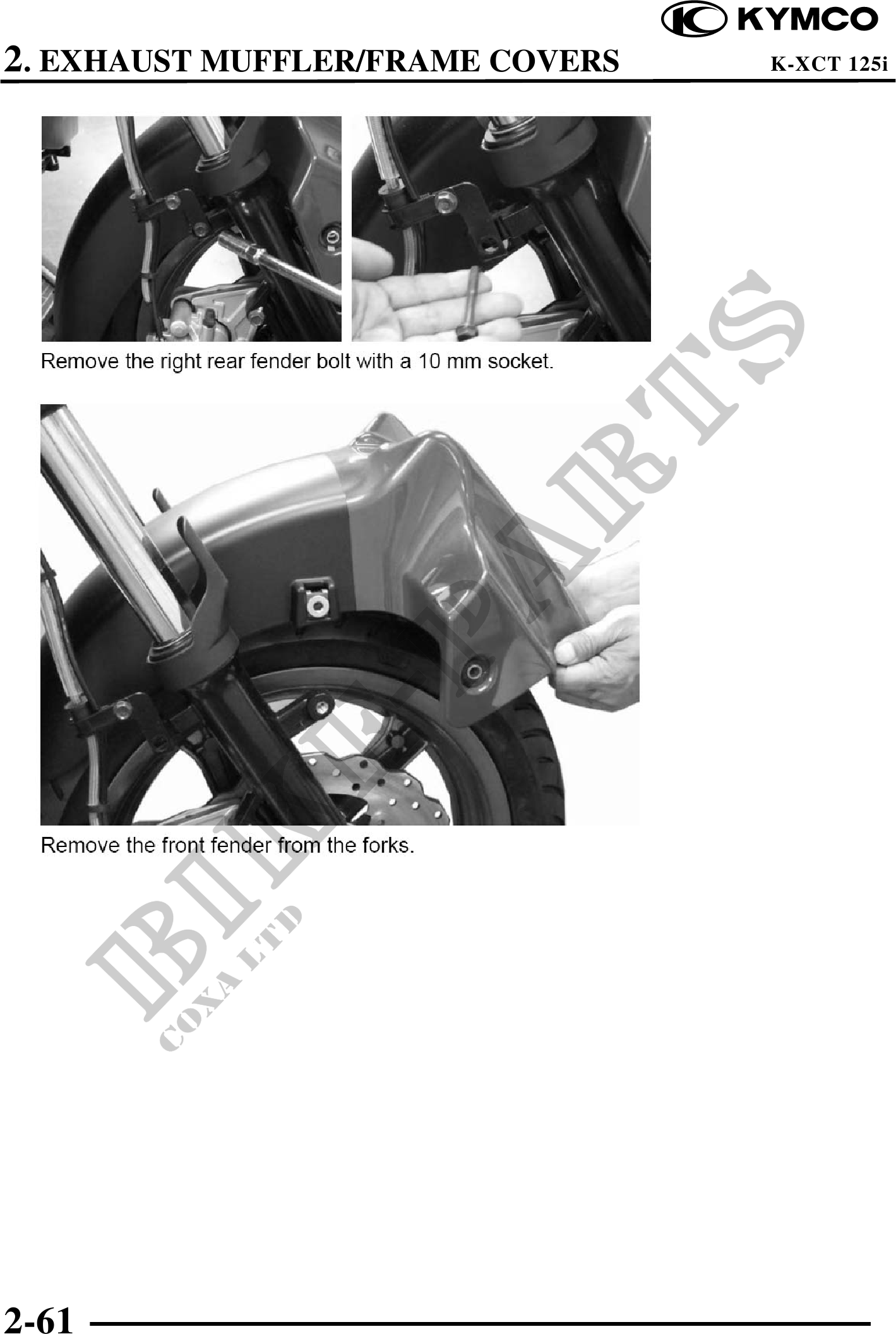 KYMCO

2. EXHAUST MUFFLER/FRAME COVERS K-XCT 125i

Remove the right rear fender bolt with a 10 mm socket.

Remove the front fender from the forks.

BIKE PARTS
COXA LTD

2-61