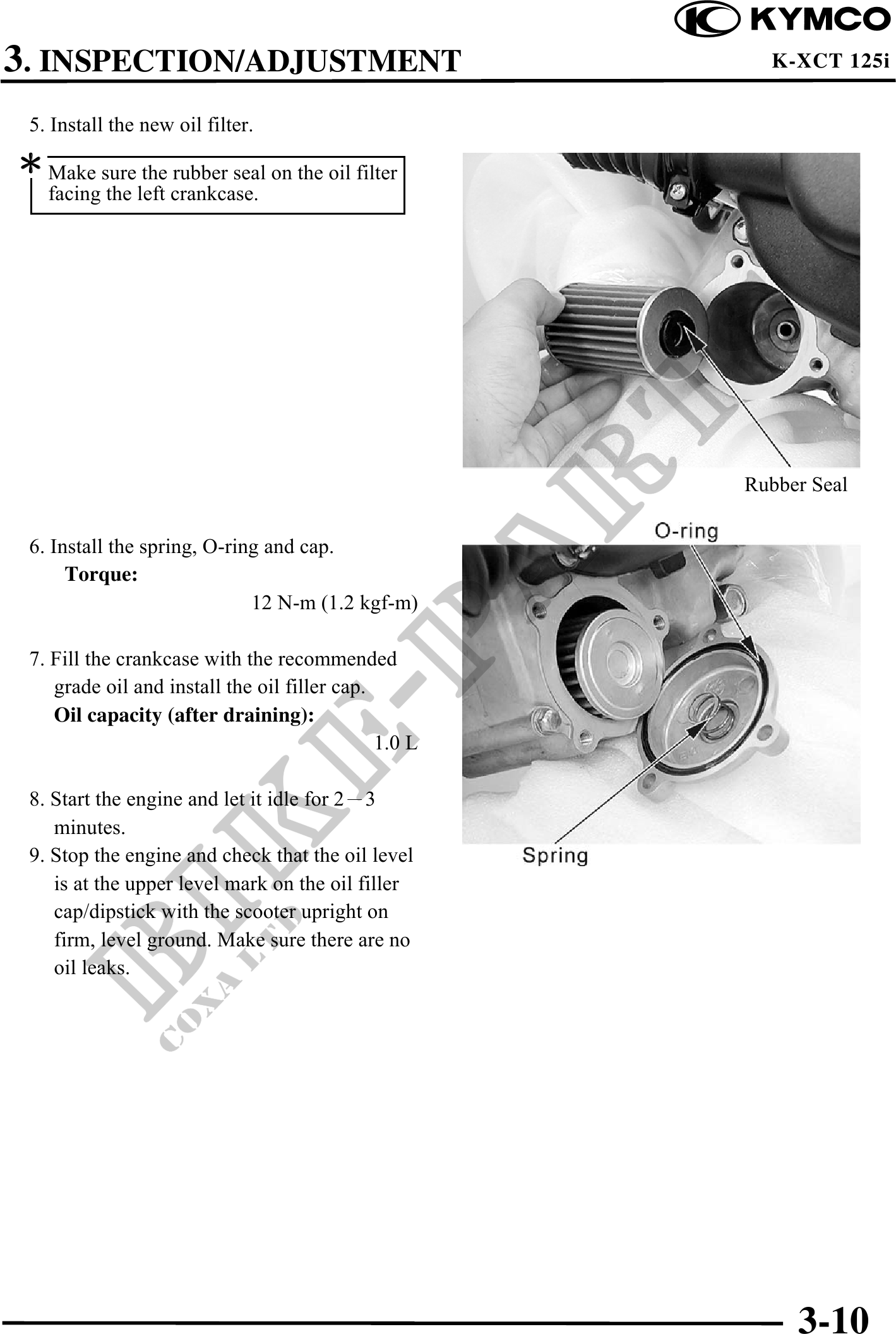 KYMCO

3. INSPECTION/ADJUSTMENT

K-XCT 125i

5. Install the new oil filter.

* Make sure the rubber seal on the oil filter facing the left crankcase.

Rubber Seal

6. Install the spring, O-ring and cap.
Torque:
12 N-m (1.2 kgf-m)

7. Fill the crankcase with the recommended grade oil and install the oil filler cap.
Oil capacity (after draining):
1.0 L

8. Start the engine and let it idle for 2－3 minutes.
9. Stop the engine and check that the oil level is at the upper level mark on the oil filler cap/dipstick with the scooter upright on firm, level ground. Make sure there are no oil leaks.

O-ring

Spring

BIKE-PARTS
COXA LTD

3-10