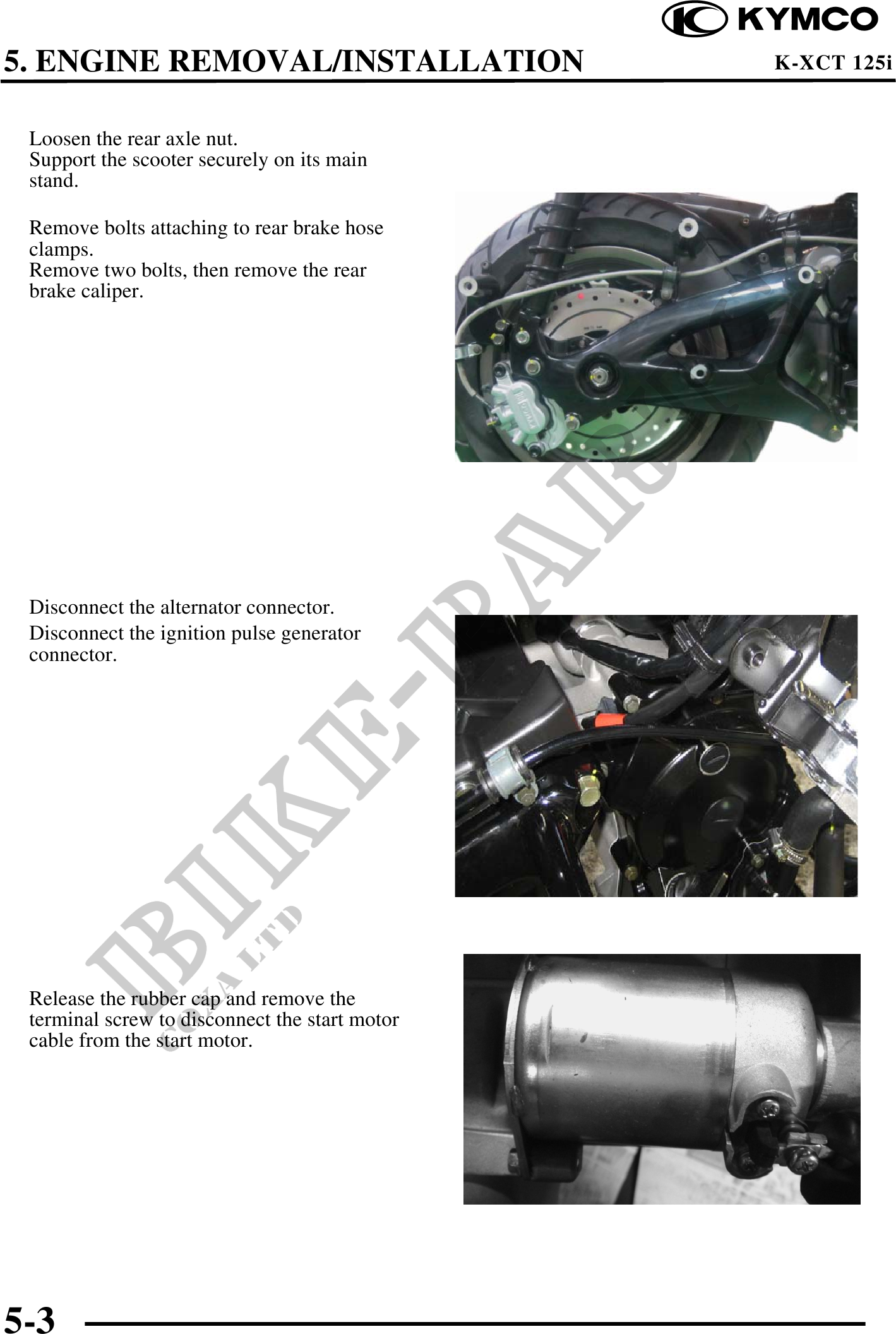 KYMCO

5. ENGINE REMOVAL/INSTALLATION

K-XCT 125i

Loosen the rear axle nut.
Support the scooter securely on its main stand.

Remove bolts attaching to rear brake hose clamps.
Remove two bolts, then remove the rear brake caliper.

Disconnect the alternator connector.
Disconnect the ignition pulse generator connector.

Release the rubber cap and remove the terminal screw to disconnect the start motor cable from the start motor.

BIKE-PARTS
CO.ZA LTD

5-3