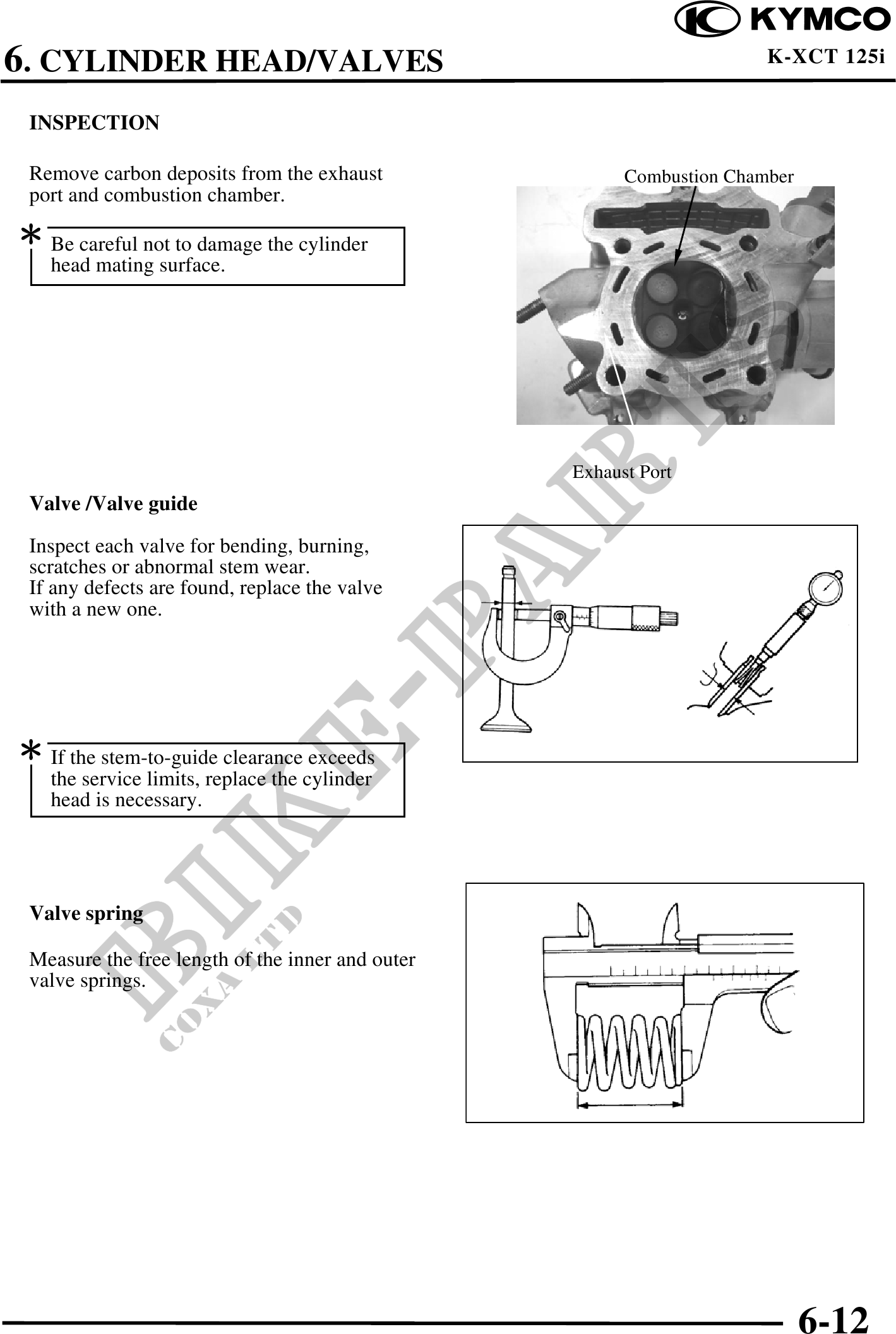 KYMCO

6. CYLINDER HEAD/VALVES

K-XCT 125i

INSPECTION

Remove carbon deposits from the exhaust port and combustion chamber.

* Be careful not to damage the cylinder head mating surface.

Combustion Chamber

Exhaust Port

Valve /Valve guide

Inspect each valve for bending, burning, scratches or abnormal stem wear.
If any defects are found, replace the valve with a new one.

* If the stem-to-guide clearance exceeds the service limits, replace the cylinder head is necessary.

Valve spring

Measure the free length of the inner and outer valve springs.

BIKE-PARTS

COXA LTD

6-12