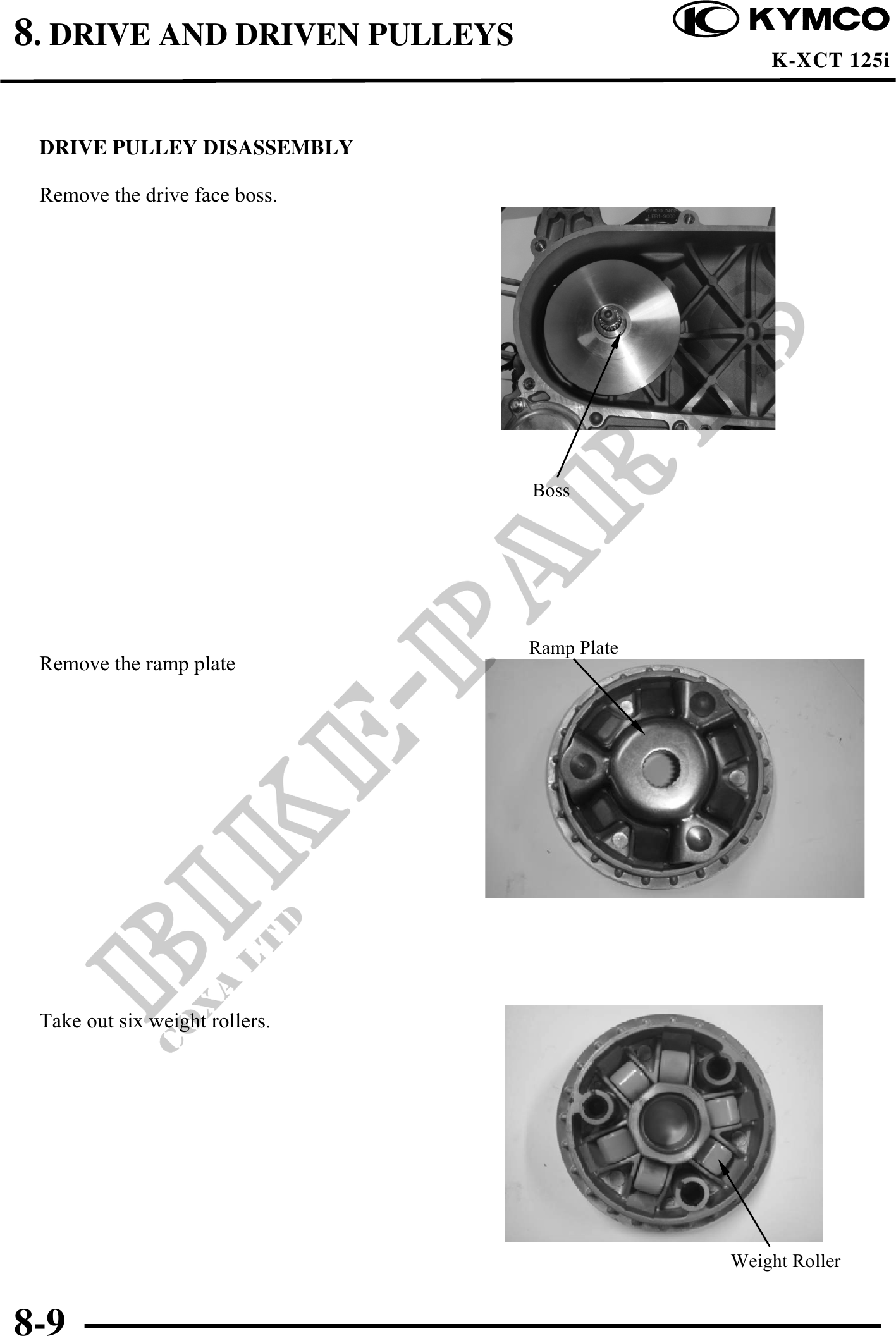 8. DRIVE AND DRIVEN PULLEYS

KYMCO

K-XCT 125i

DRIVE PULLEY DISASSEMBLY

Remove the drive face boss.

Boss

Remove the ramp plate

Ramp Plate

Take out six weight rollers.

Weight Roller

BIKE-PARTS

COXA LTD

8-9