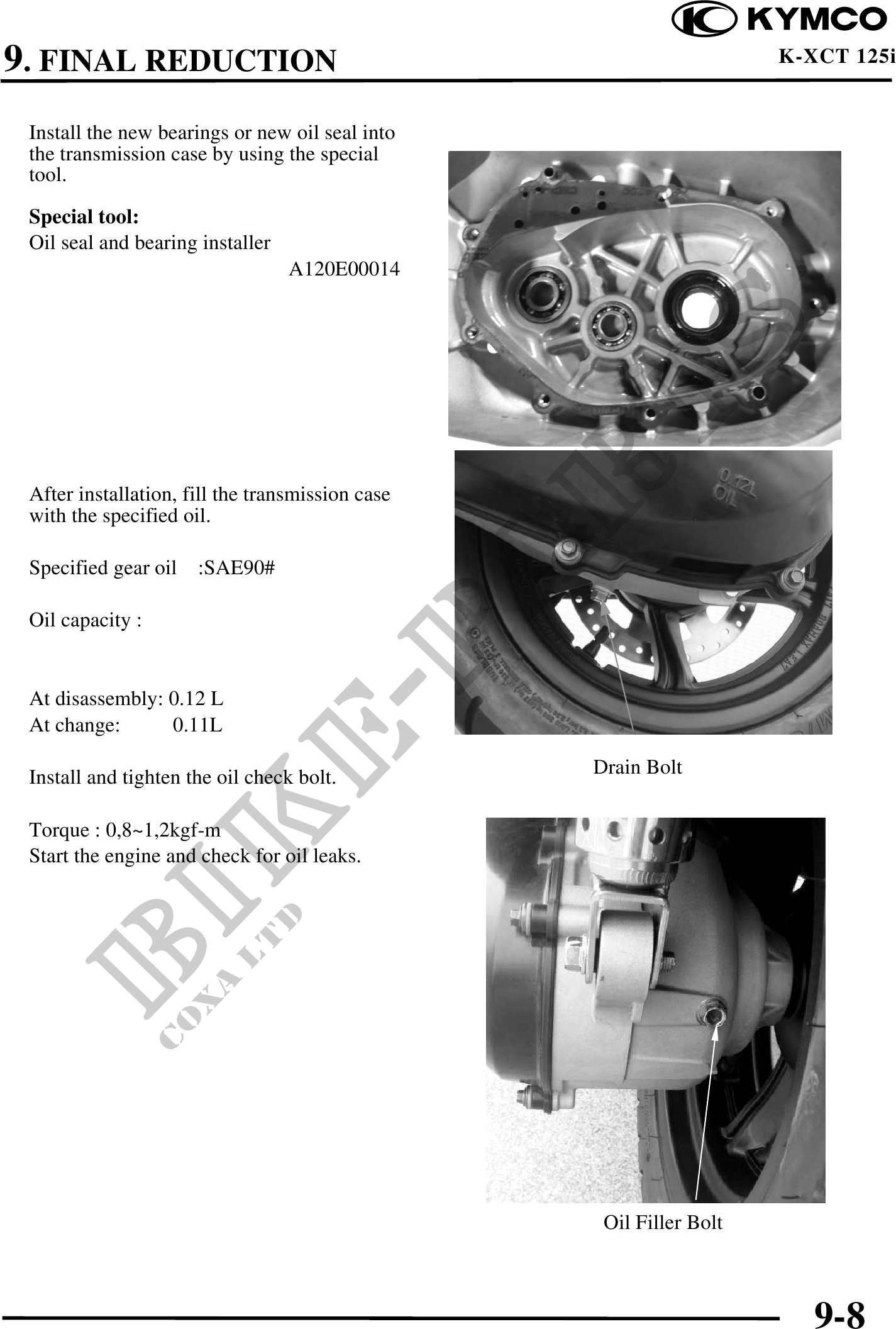 KYMCO

9. FINAL REDUCTION

K-XCT 125i

Install the new bearings or new oil seal into the transmission case by using the special tool.

**Special tool:**
Oil seal and bearing installer
A120E00014

After installation, fill the transmission case with the specified oil.

Specified gear oil :SAE90#

Oil capacity :

At disassembly: 0.12 L
At change: 0.11L

Install and tighten the oil check bolt.

Torque : 0,8~1,2kgf-m
Start the engine and check for oil leaks.

0.12L OIL

Drain Bolt

Oil Filler Bolt

BIKE-PARTS
COXA LTD

9-8