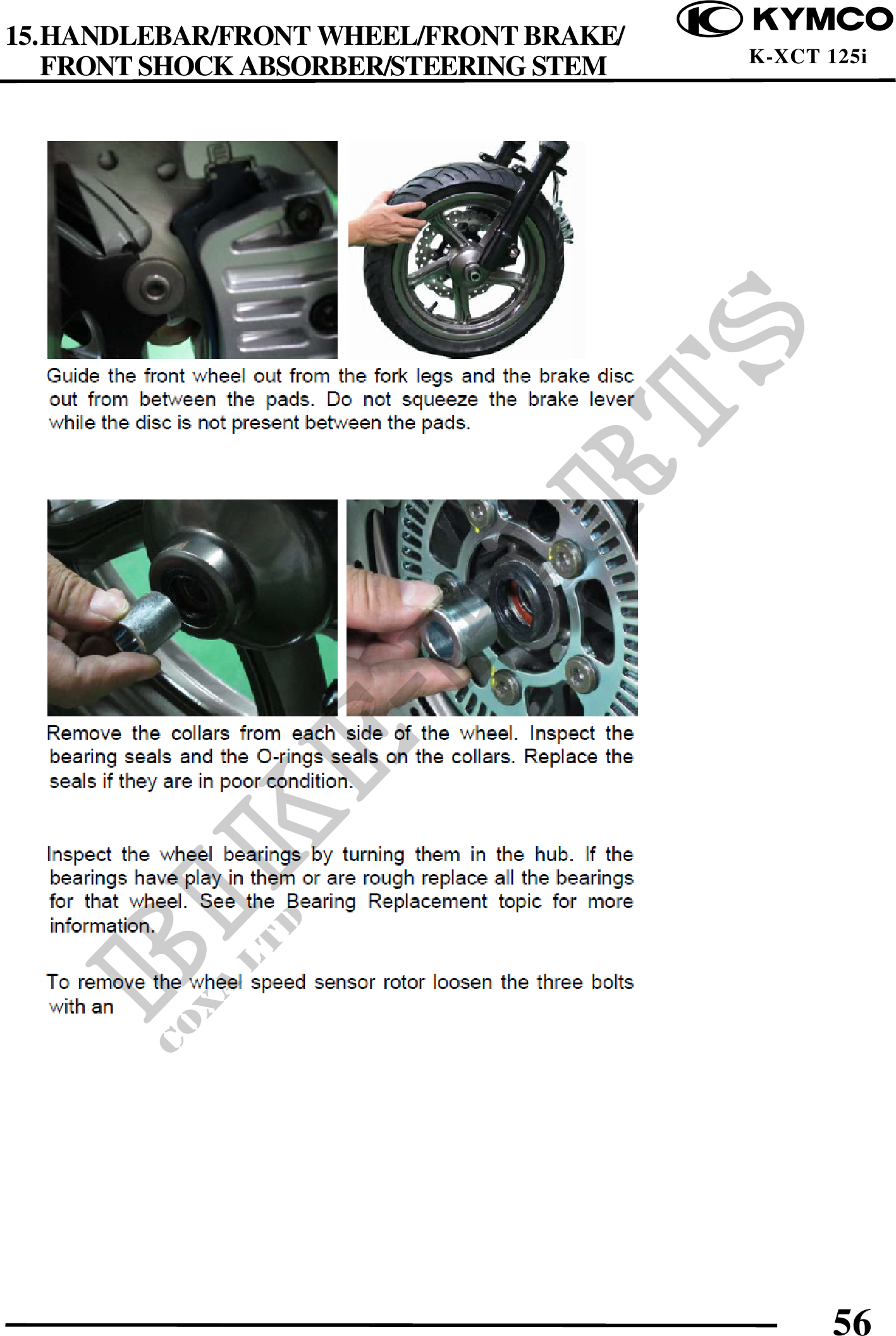 15.HANDLEBAR/FRONT WHEEL/FRONT BRAKE/ FRONT SHOCK ABSORBER/STEERING STEM

KYMCO
K-XCT 125i

Guide the front wheel out from the fork legs and the brake disc out from between the pads. Do not squeeze the brake lever while the disc is not present between the pads.

Remove the collars from each side of the wheel. Inspect the bearing seals and the O-rings seals on the collars. Replace the seals if they are in poor condition.

Inspect the wheel bearings by turning them in the hub. If the bearings have play in them or are rough replace all the bearings for that wheel. See the Bearing Replacement topic for more information.

To remove the wheel speed sensor rotor loosen the three bolts with an

BIKE-PARTS
COXA LTD

56